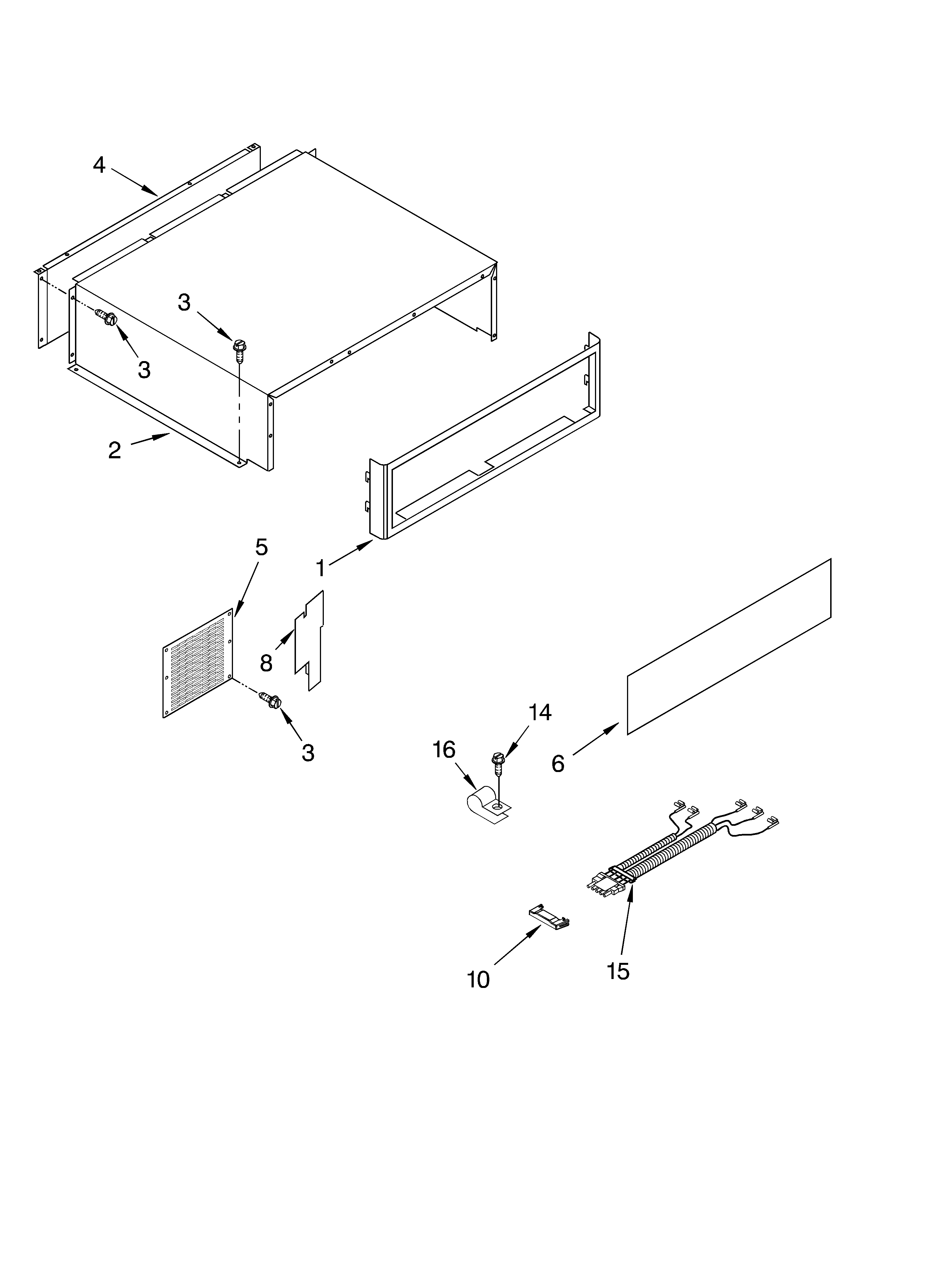 4
3
3
2
5
1
8
3
14
16
6
10
15