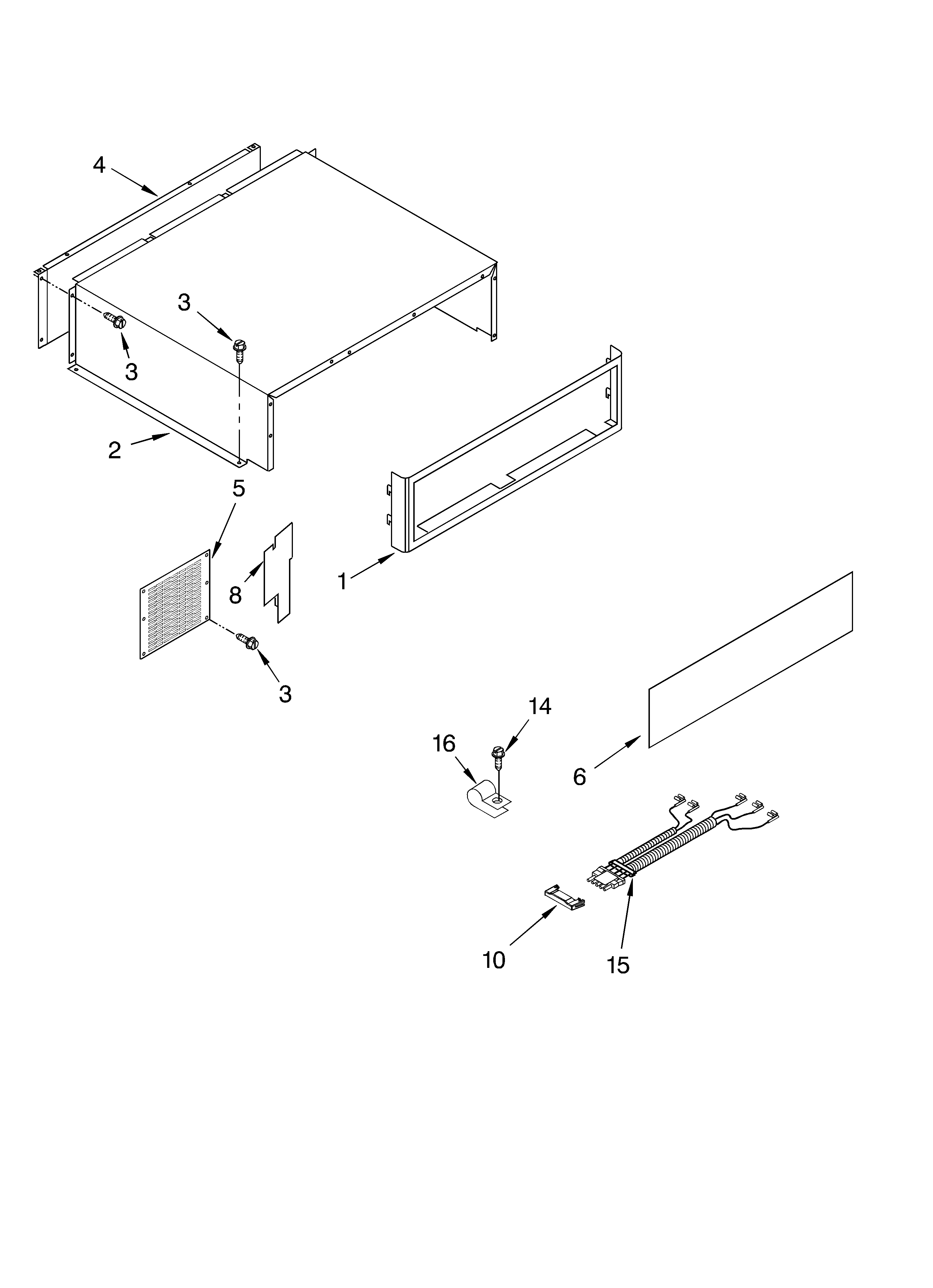 4
3
3
2
5
8
1
3
14
16
6
10
15