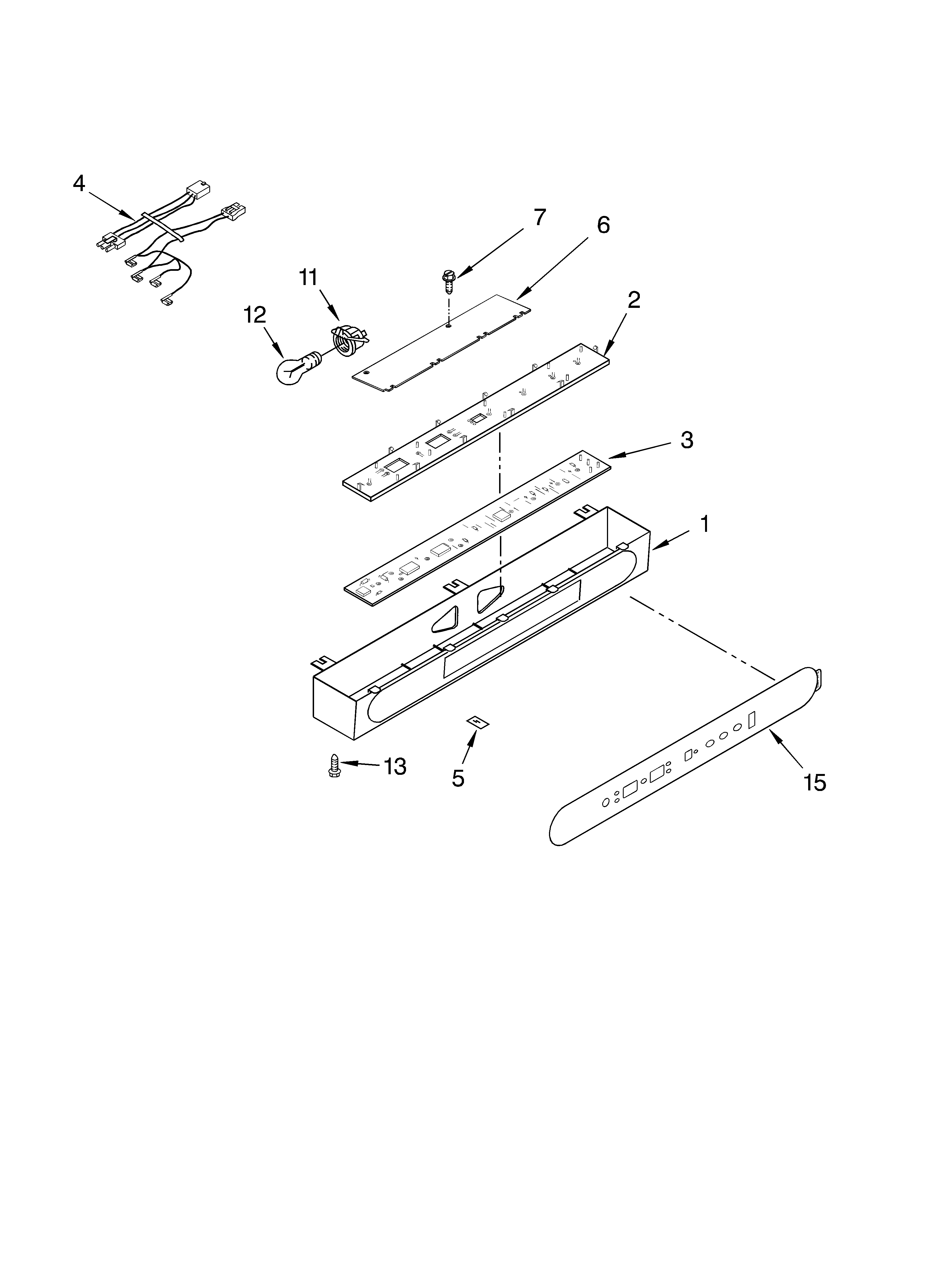 4
7
6
11
12
2
3
1
13
5
15