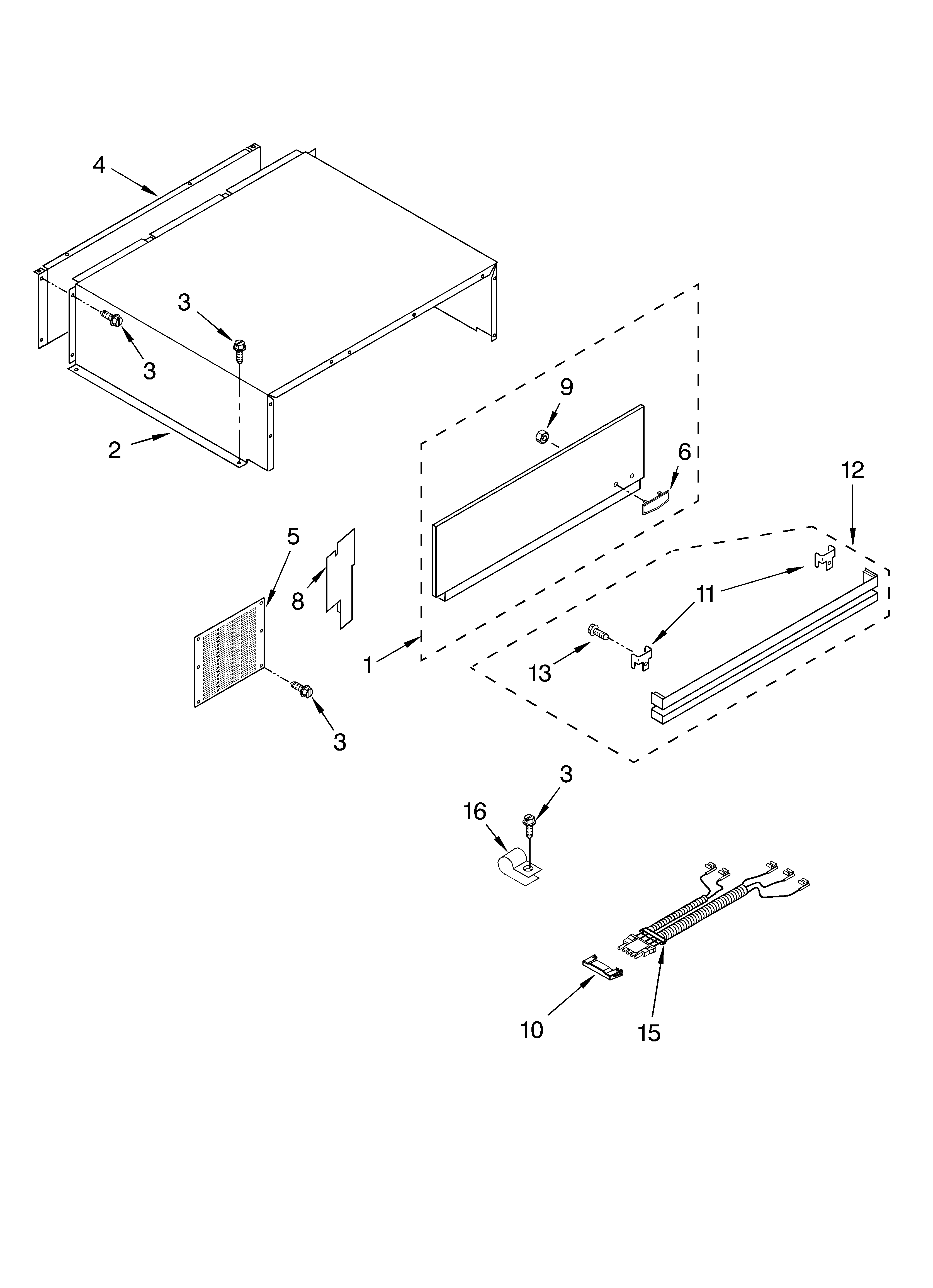 4
3
3
2
9
6
12
5
8
11
1
13
3
3
16
10
15