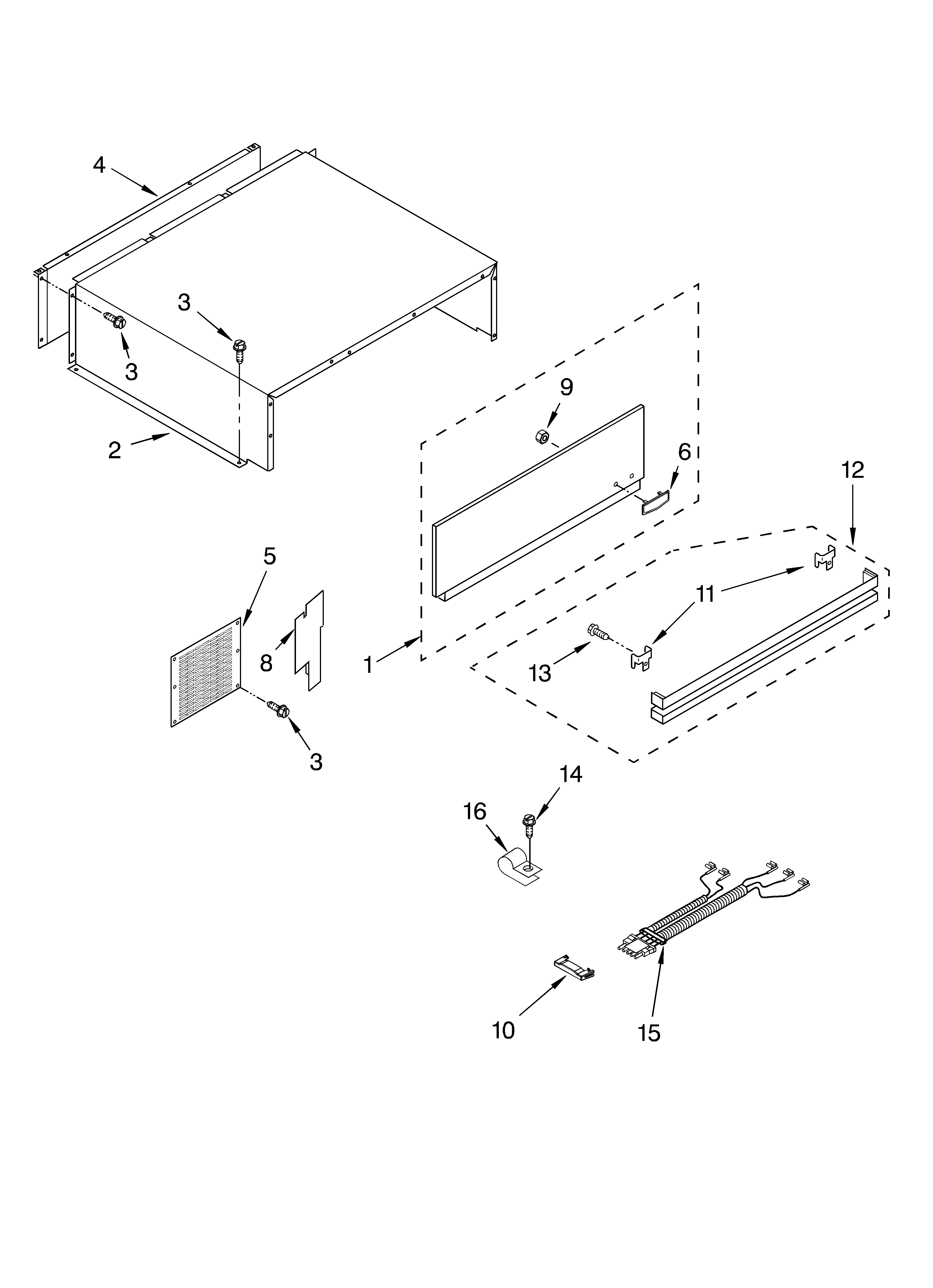 4
3
3
2
9
6
12
5
8
1
11
13
3
14
16
10
15