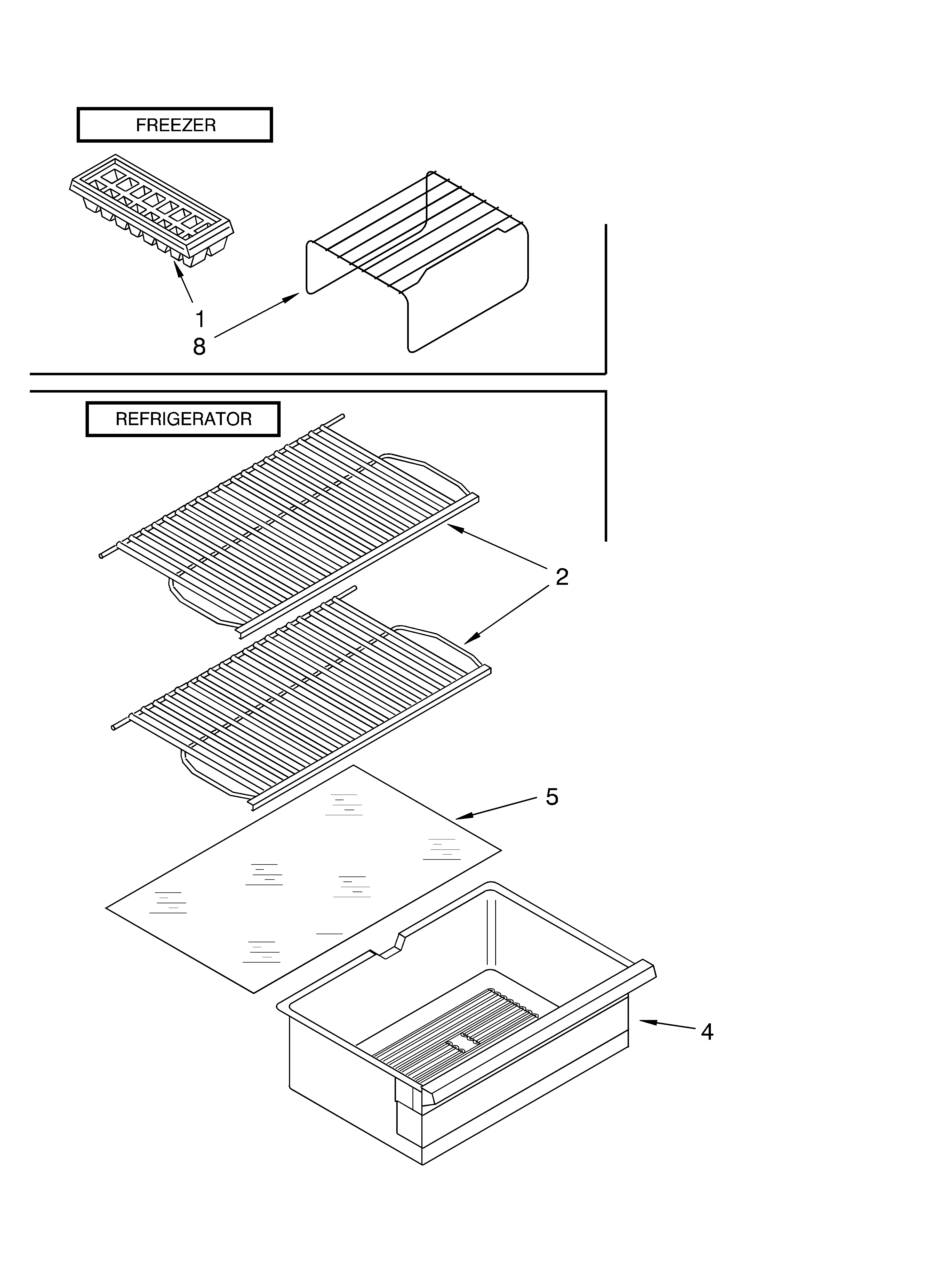 FREEZER

1

8

REFRIGERATOR

2

5

4