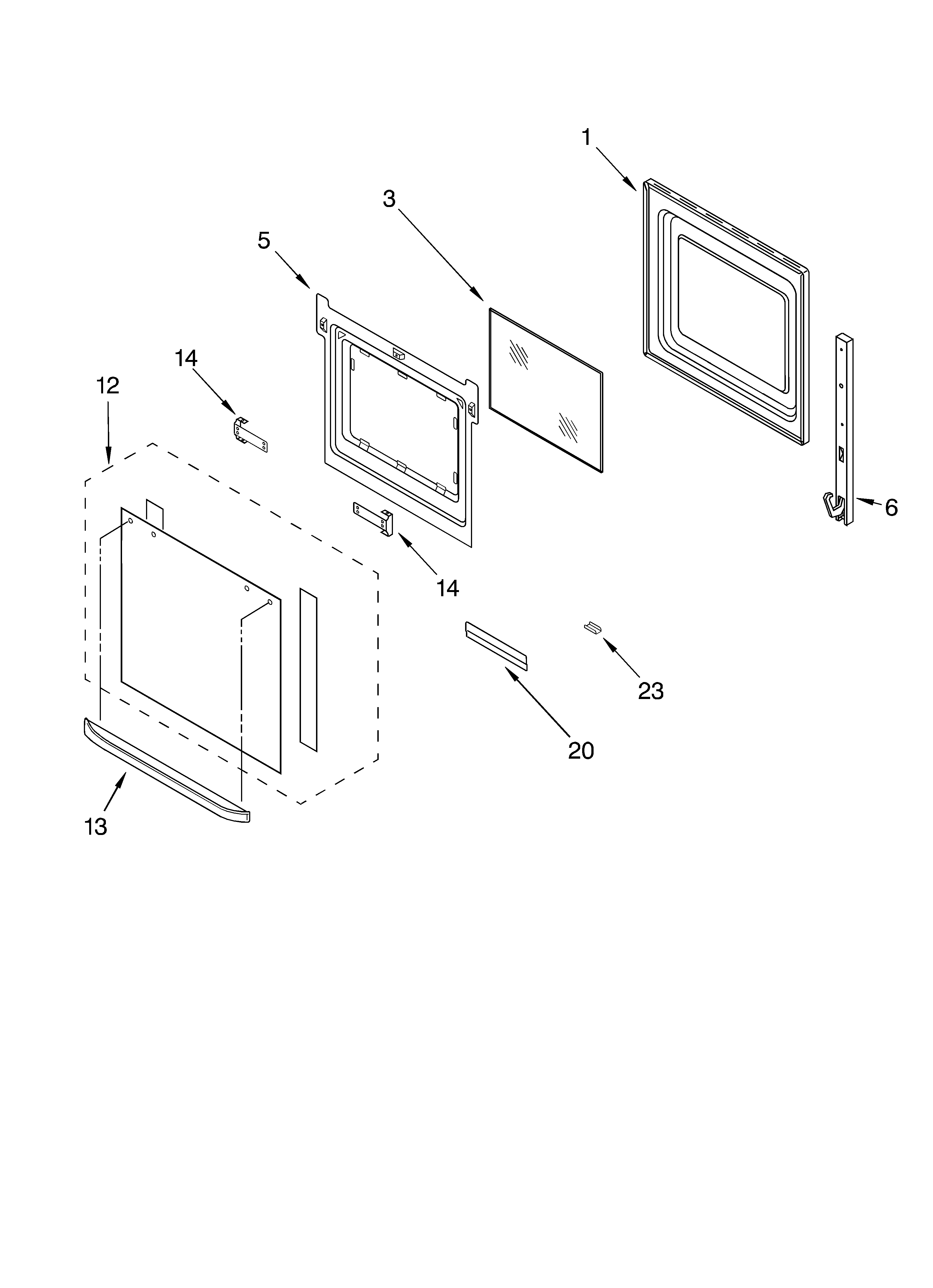 1
3
5
14
12
6
14
23
20
13