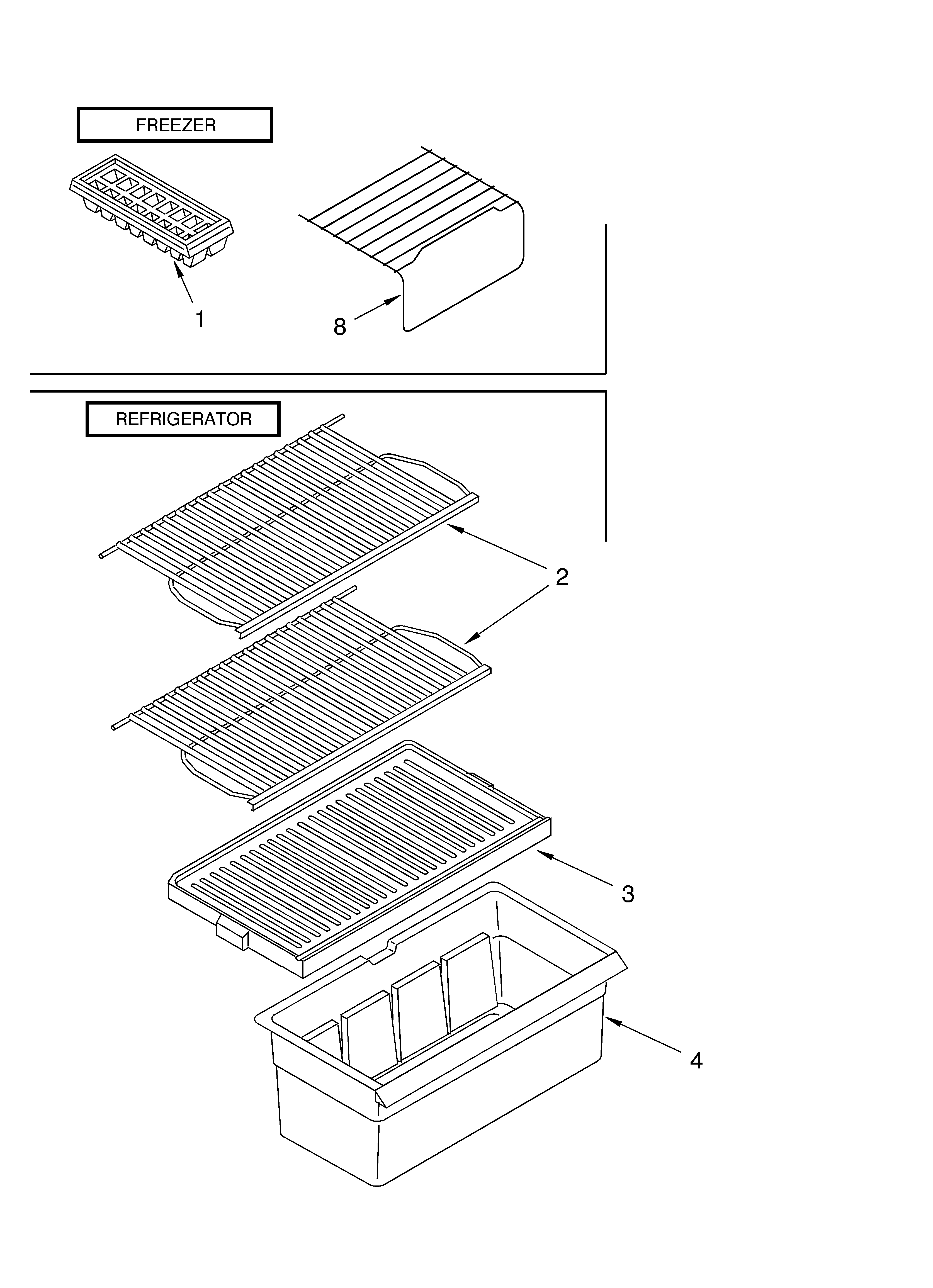 FREEZER

1

8

REFRIGERATOR

2

3

4