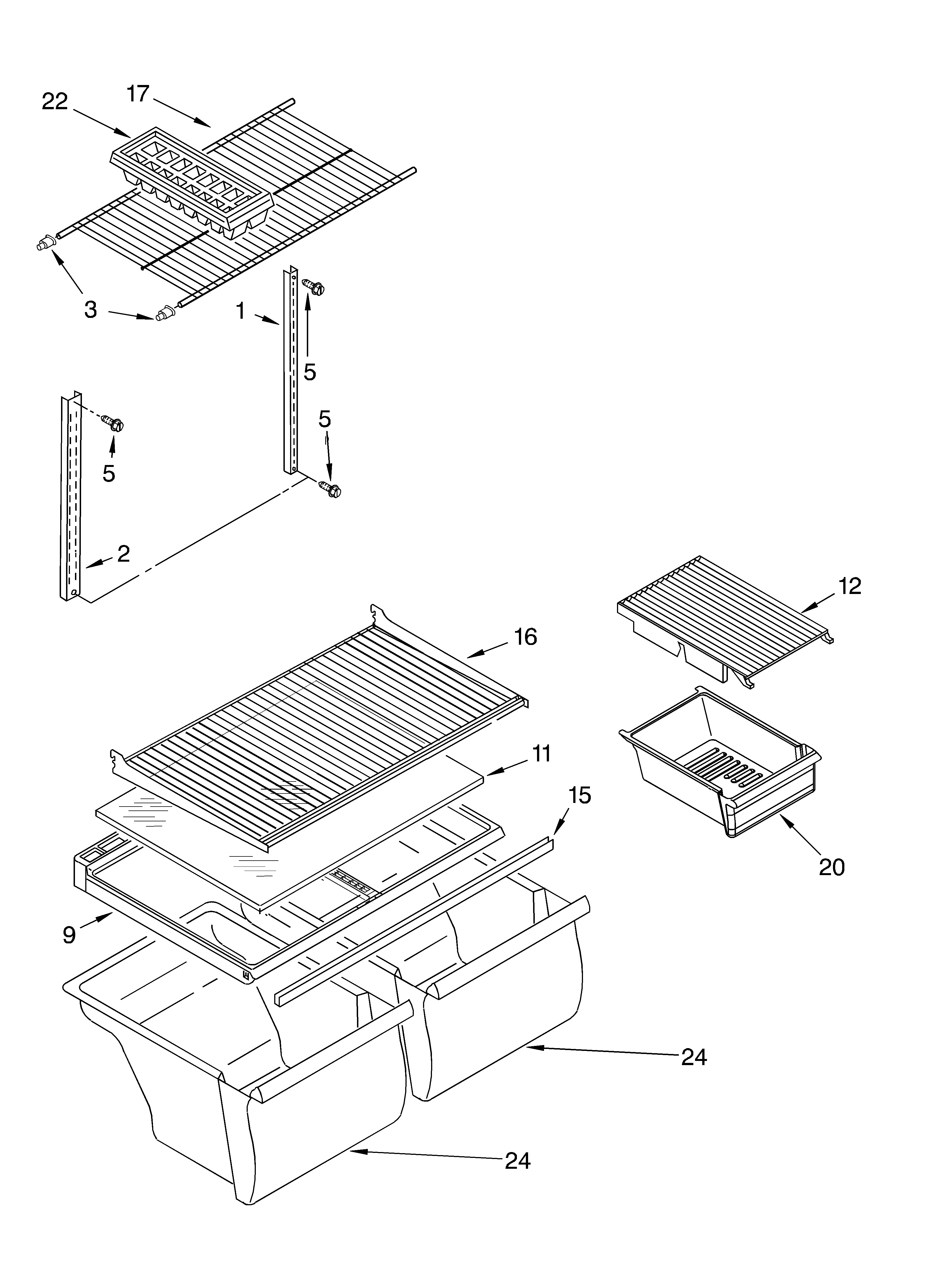 22
17
3
1
5
5
5
2
12
16
11
15
20
9
24
24