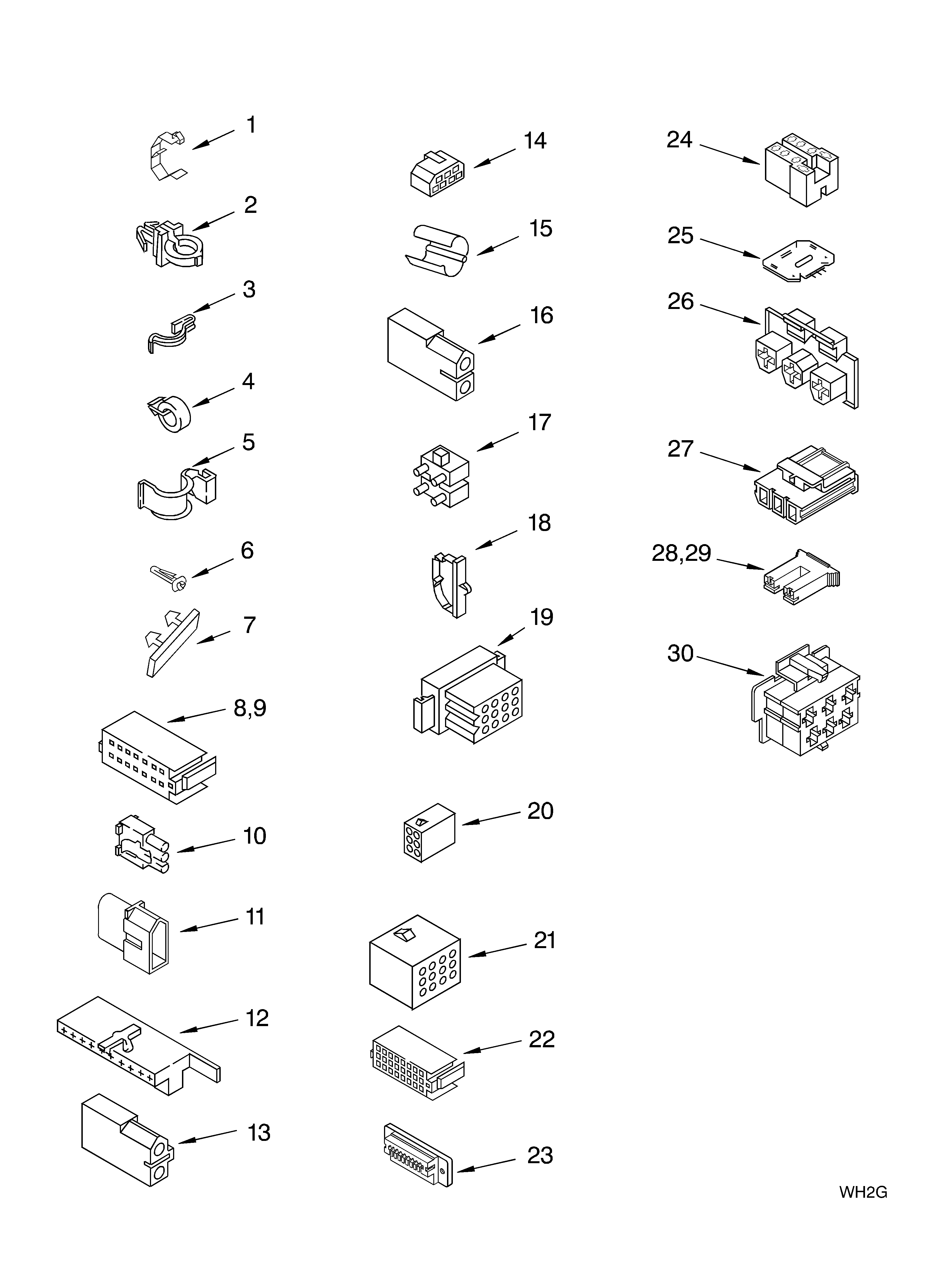 1
2
3
4
5
6
7
8,9
10
11
12
13

14
15
16
17
18
19
20
21
22
23

24
25
26
27
28,29
30

WH2G