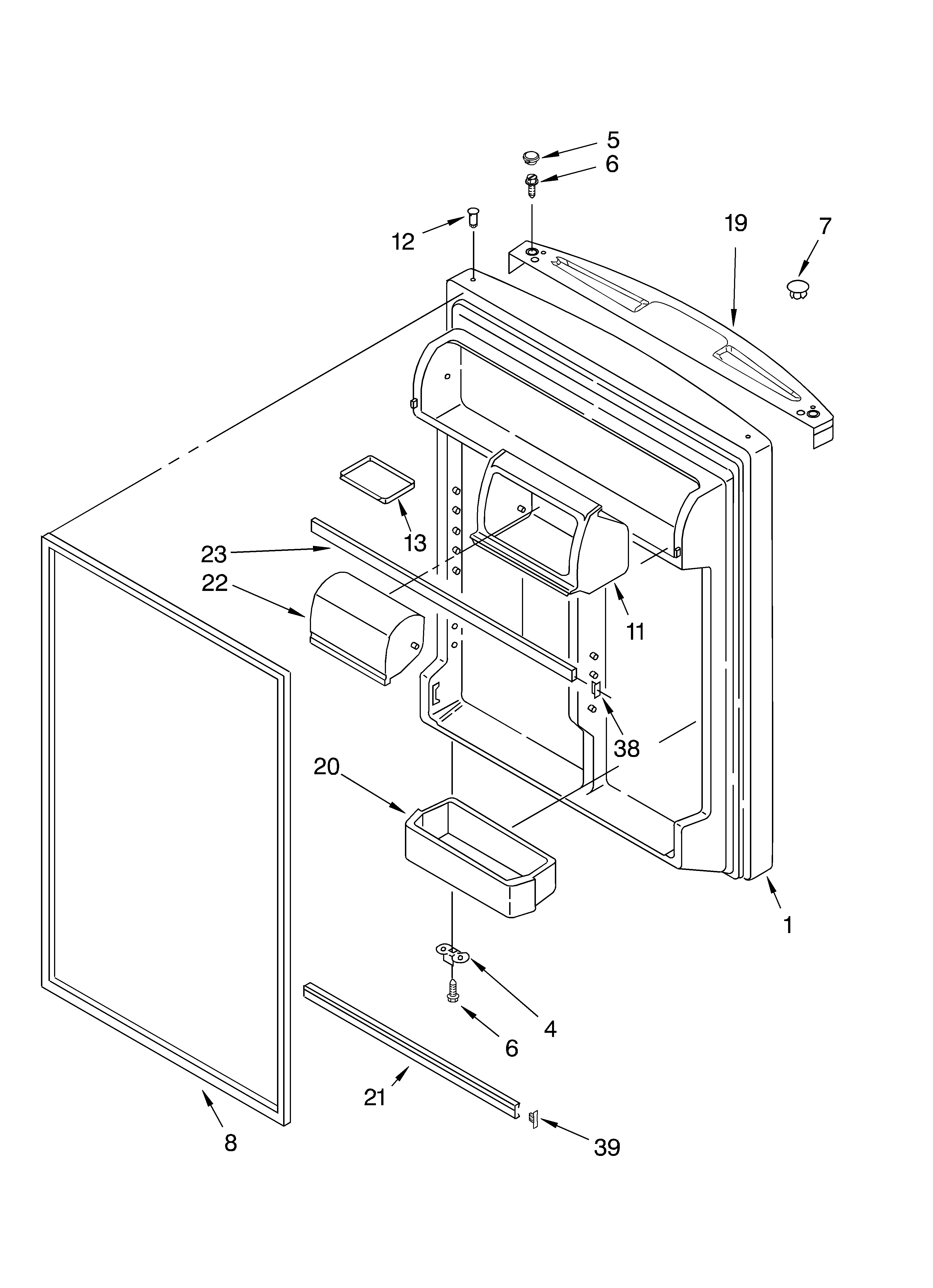 5
6
12
19
7
13
23
22
11
38
20
1
4
6
21
8
39