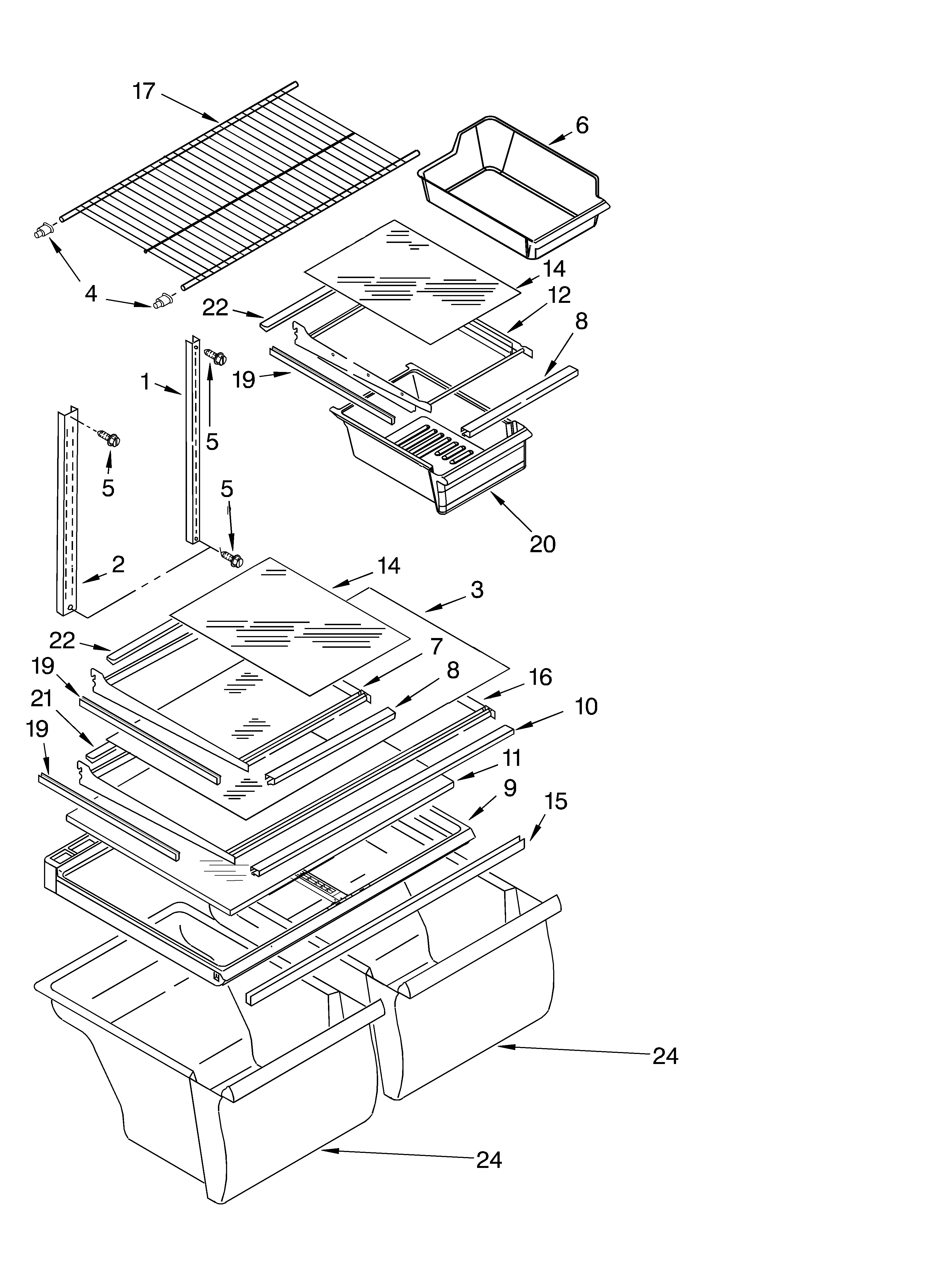 17
6
4
14
22
12
8
1
19
5
5
5
20
2
14
3
22
7
19
8
16
21
10
19
11
9
15
24
24