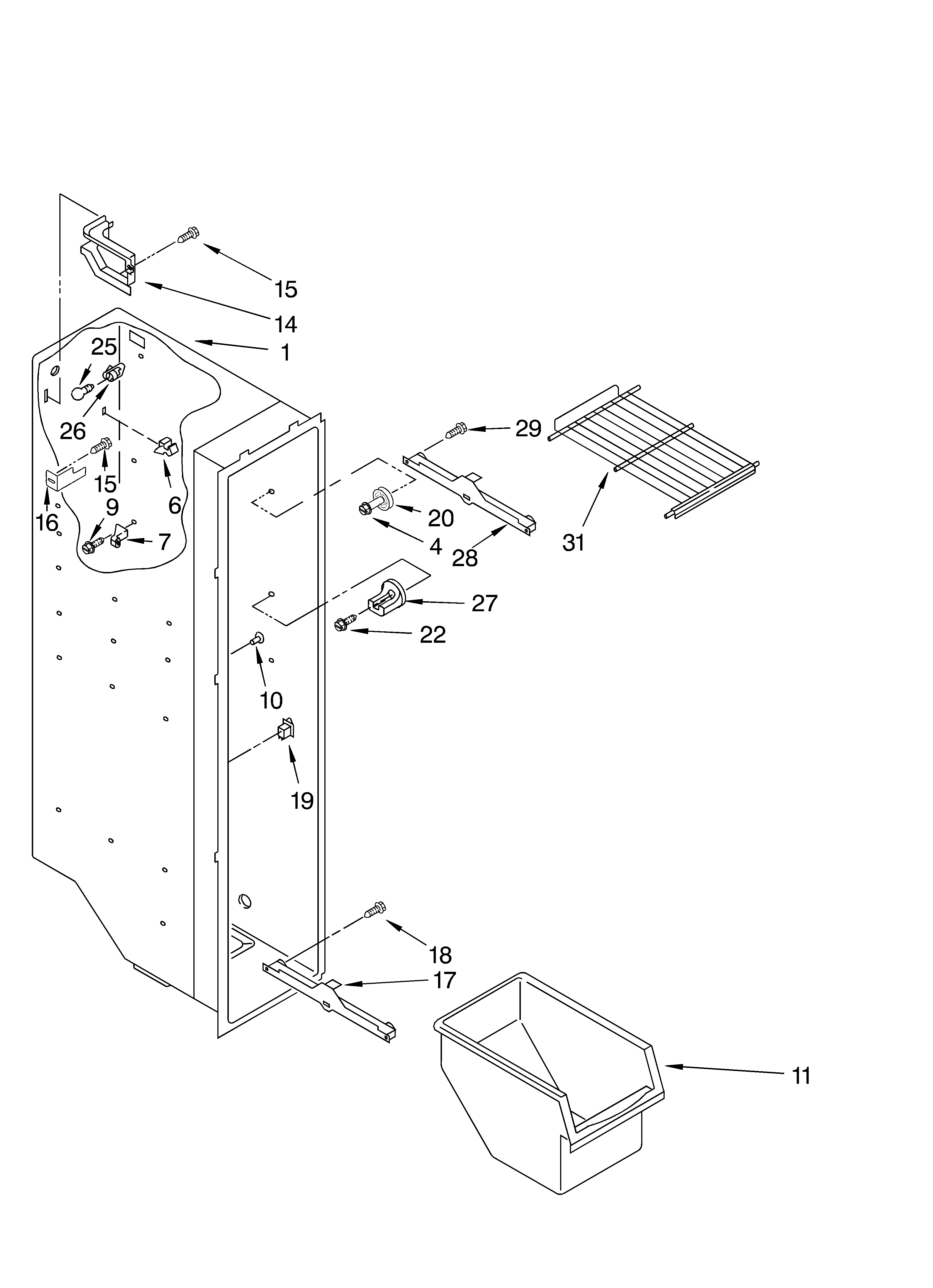 15
14
1
25
26
15
6
16
9
7
29
20
4
28
31
27
22
10
19
18
17
11