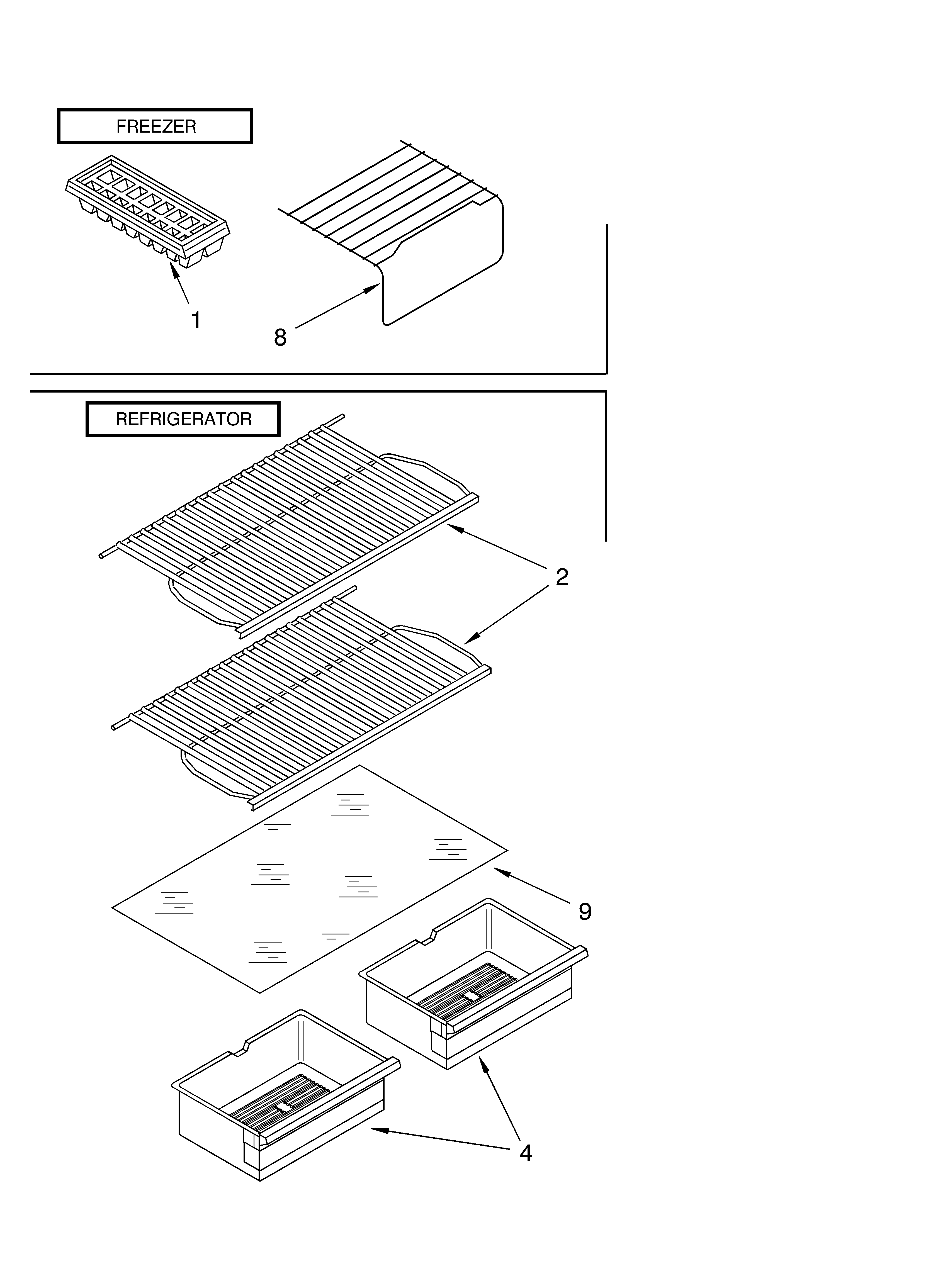 FREEZER

1

8

REFRIGERATOR

2

9

4