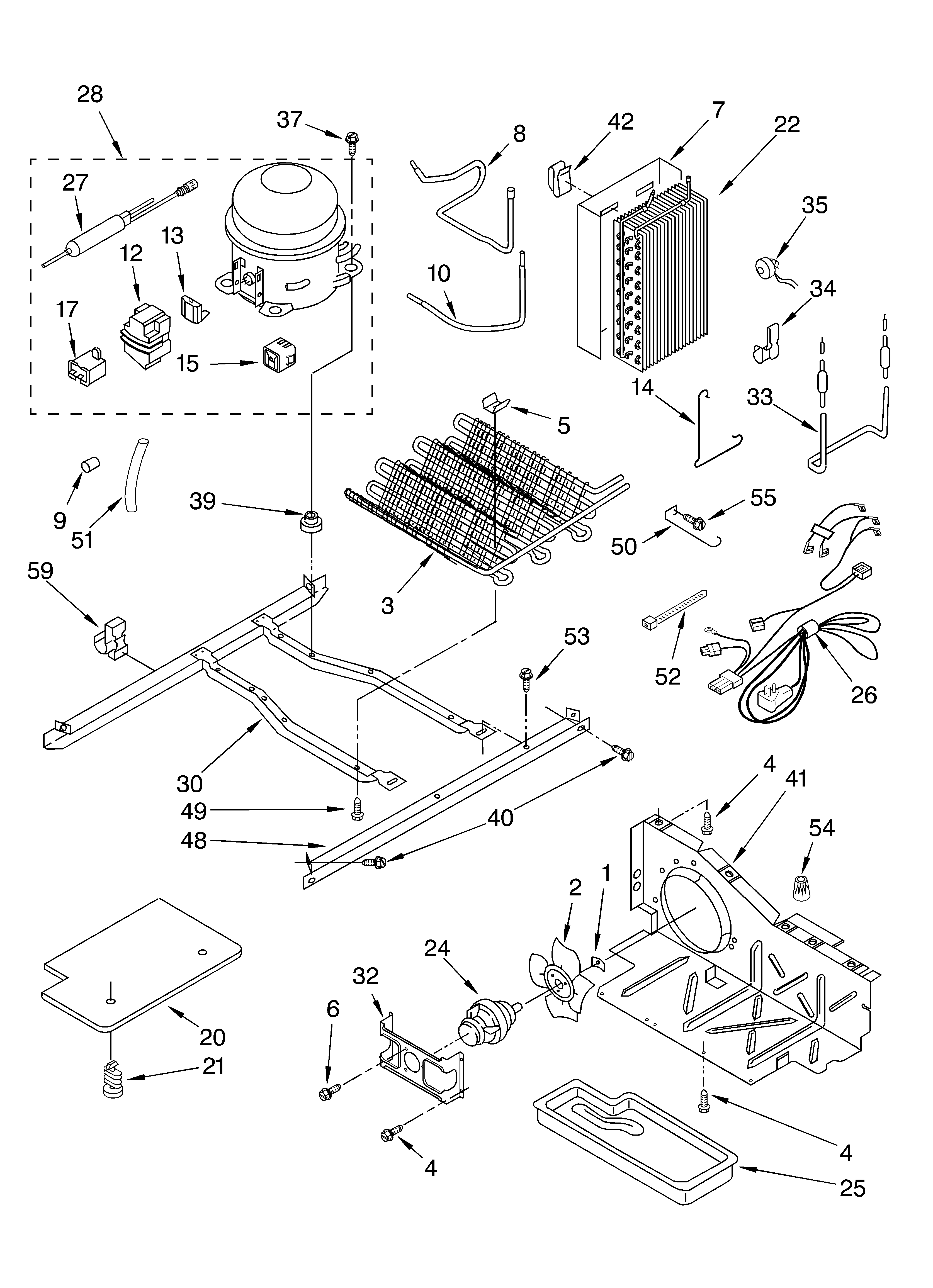 28
37
8
42
7
22
27
13
12
35
10
34
17
15
14
33
5
9
51
39
55
50
59
3
53
52
26
30
49
40
48
4
41
54
2
1
24
32
6
20
21
4
4
25