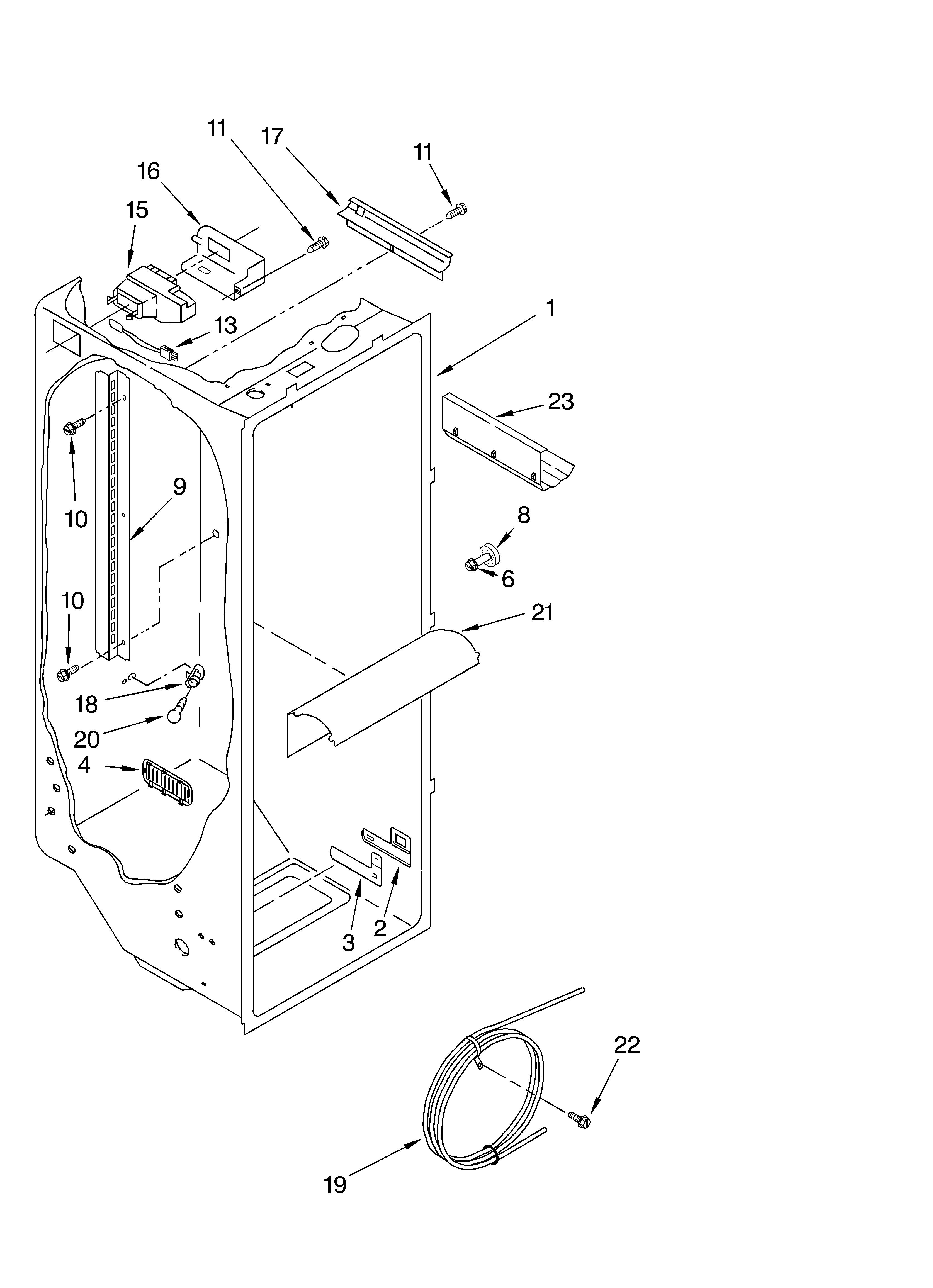 11
17
11
16
15
13
1
23
10
9
8
6
10
21
18
20
4
3
2
22
19