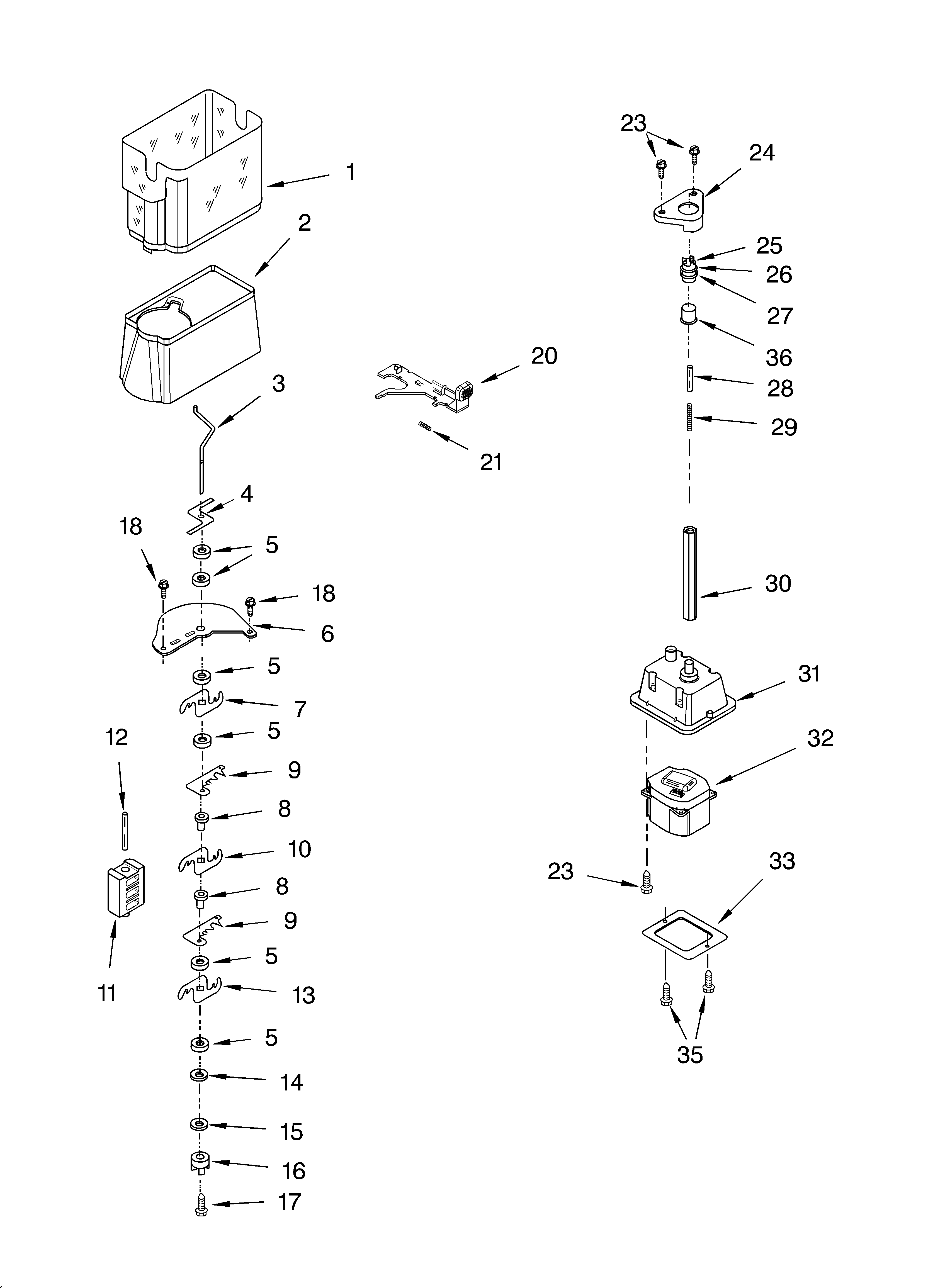 1
2
3
4
18
5
18
6
5
7
12
5
9
8
10
8
9
5
11
13
5
14
15
16
17
20
21
23
24
25
26
27
36
28
29
30
31
32
23
33
35