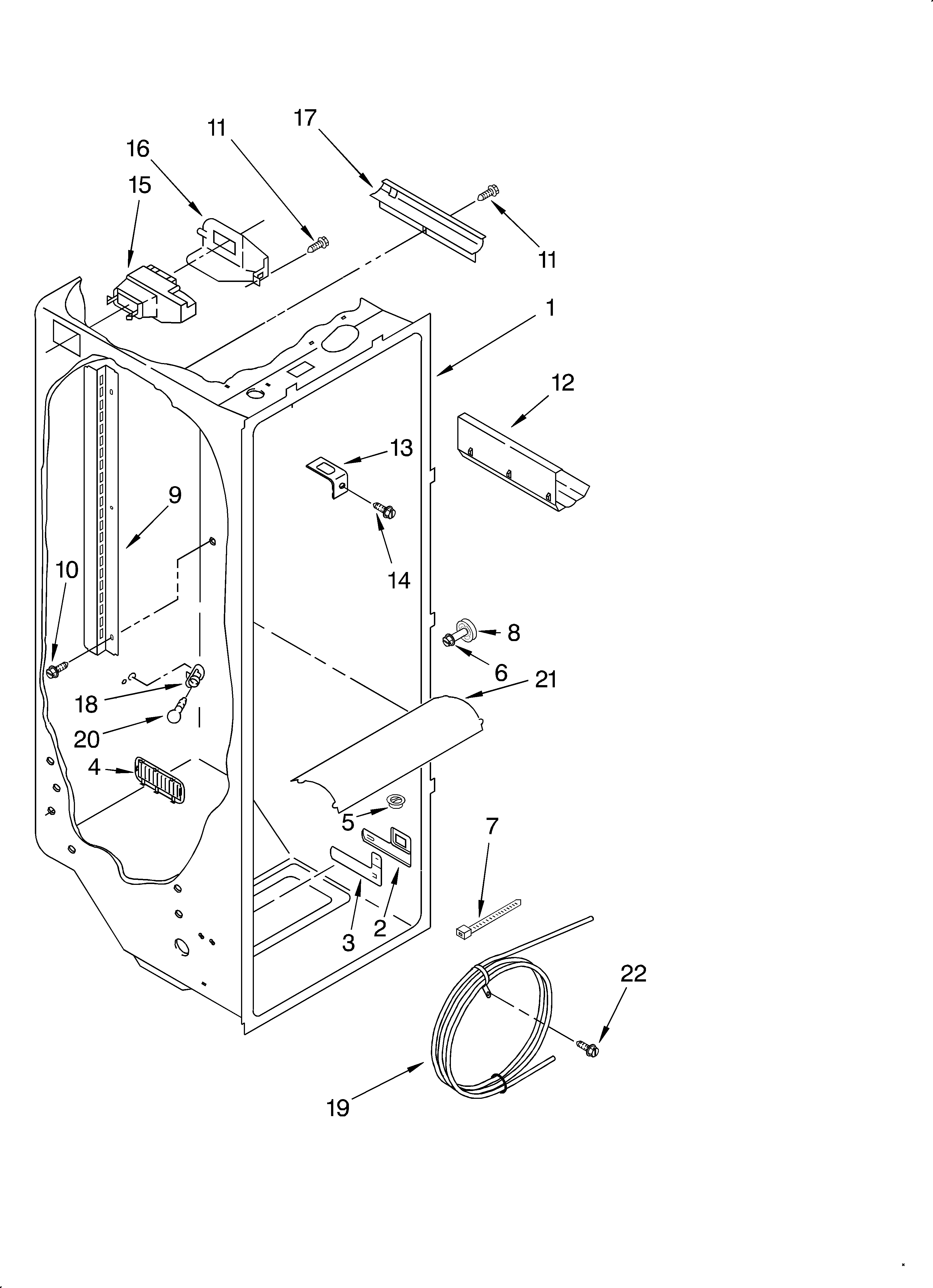 17
11
16
15
11
1
12
13
9
14
10
8
6
21
18
20
4
5
7
3
2
22
19