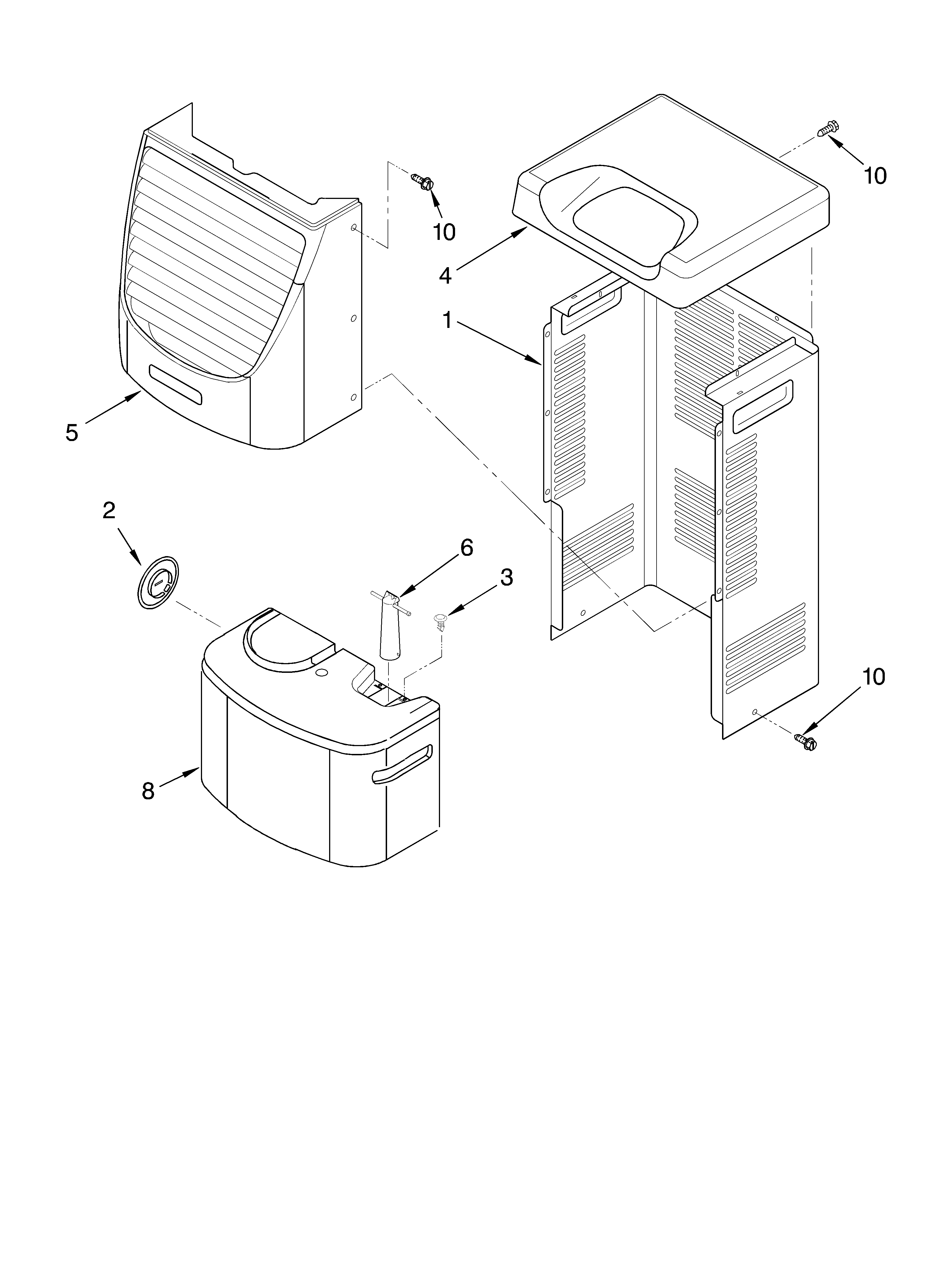 10
10
4
1
5
2
6
3
10
8