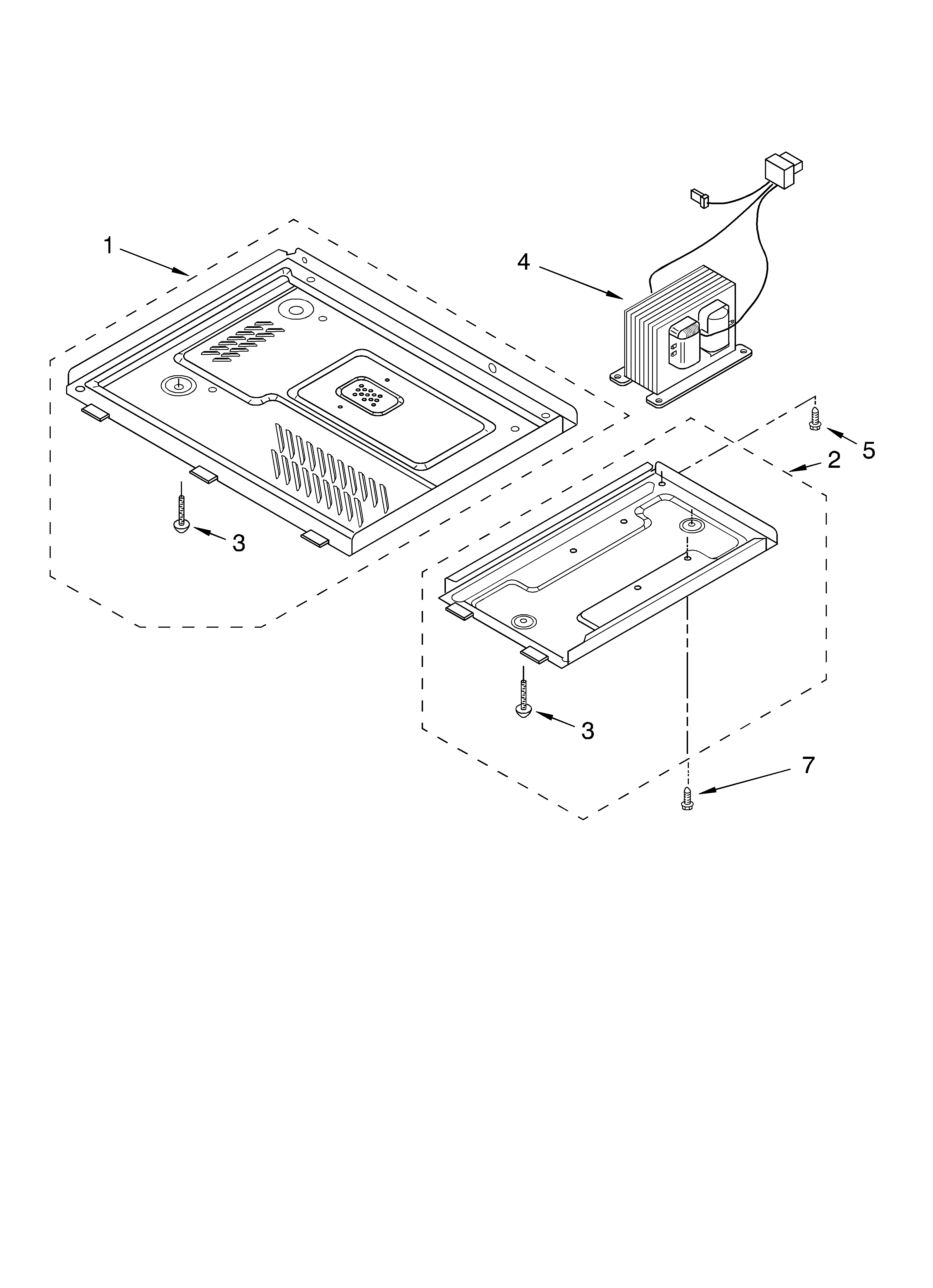 1
4
5
2
3
3
7