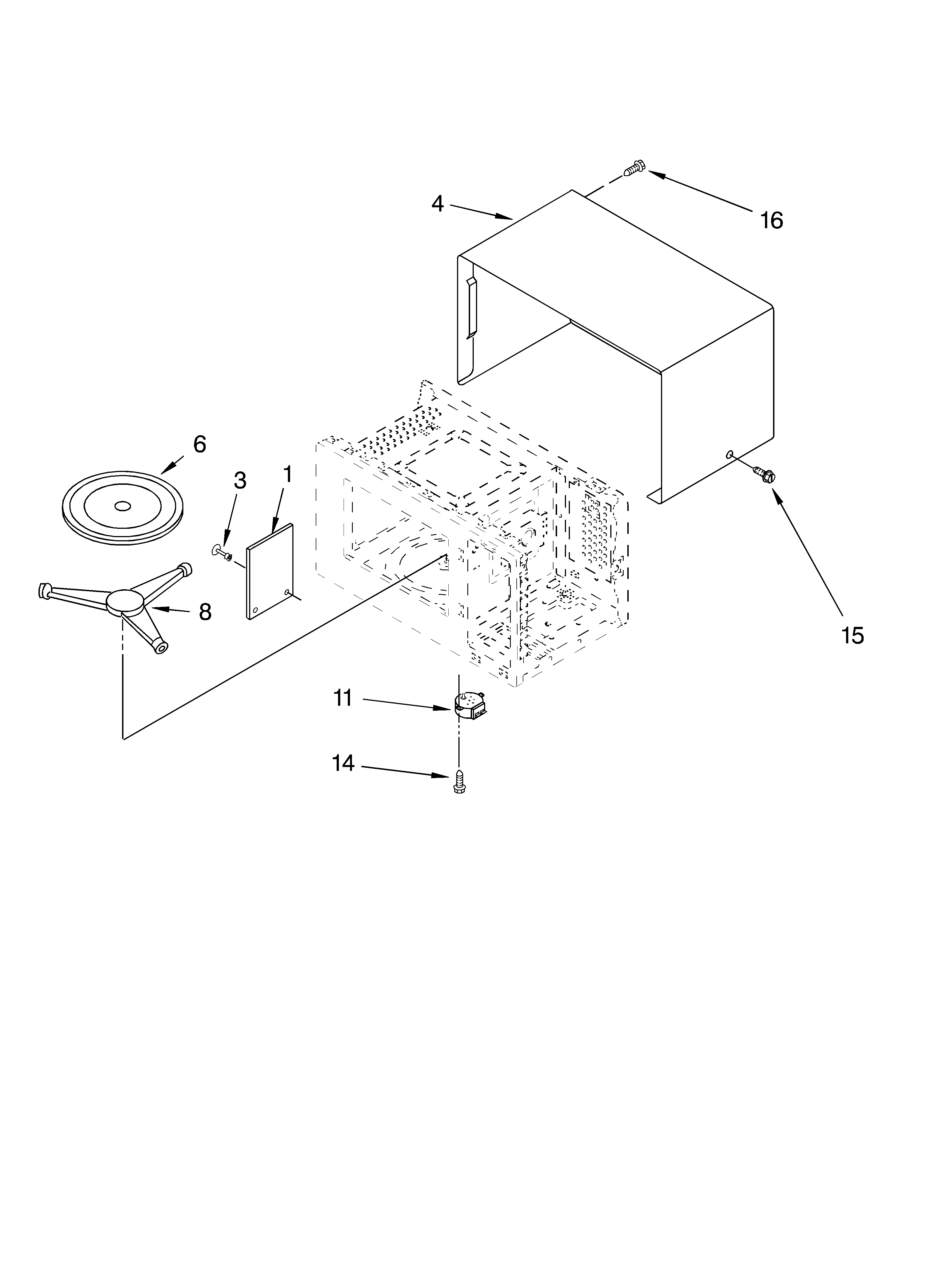 4

16

6

3

1

8

15

11

14