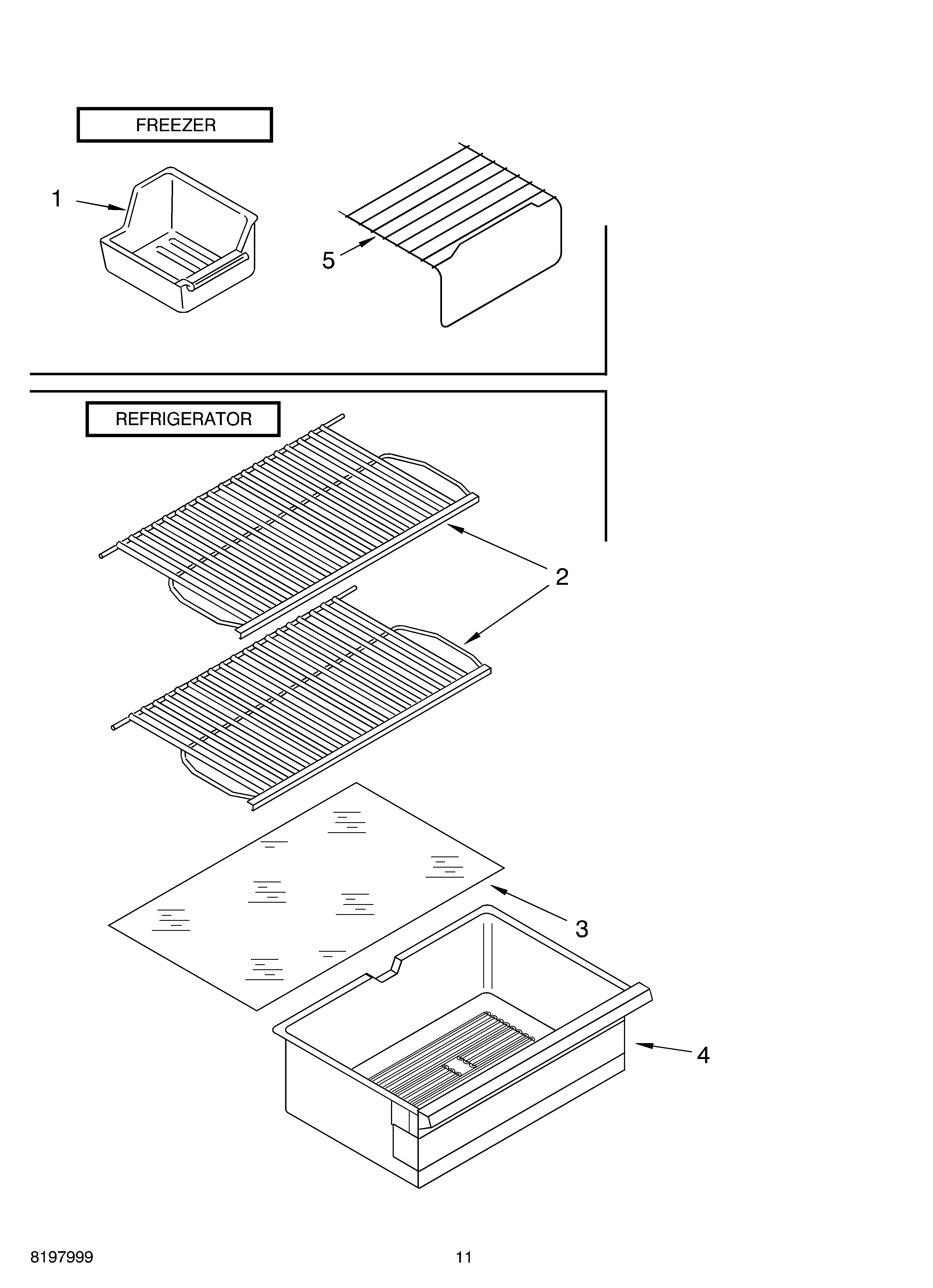 FREEZER

1

5

REFRIGERATOR

2

3

4

8197999

11