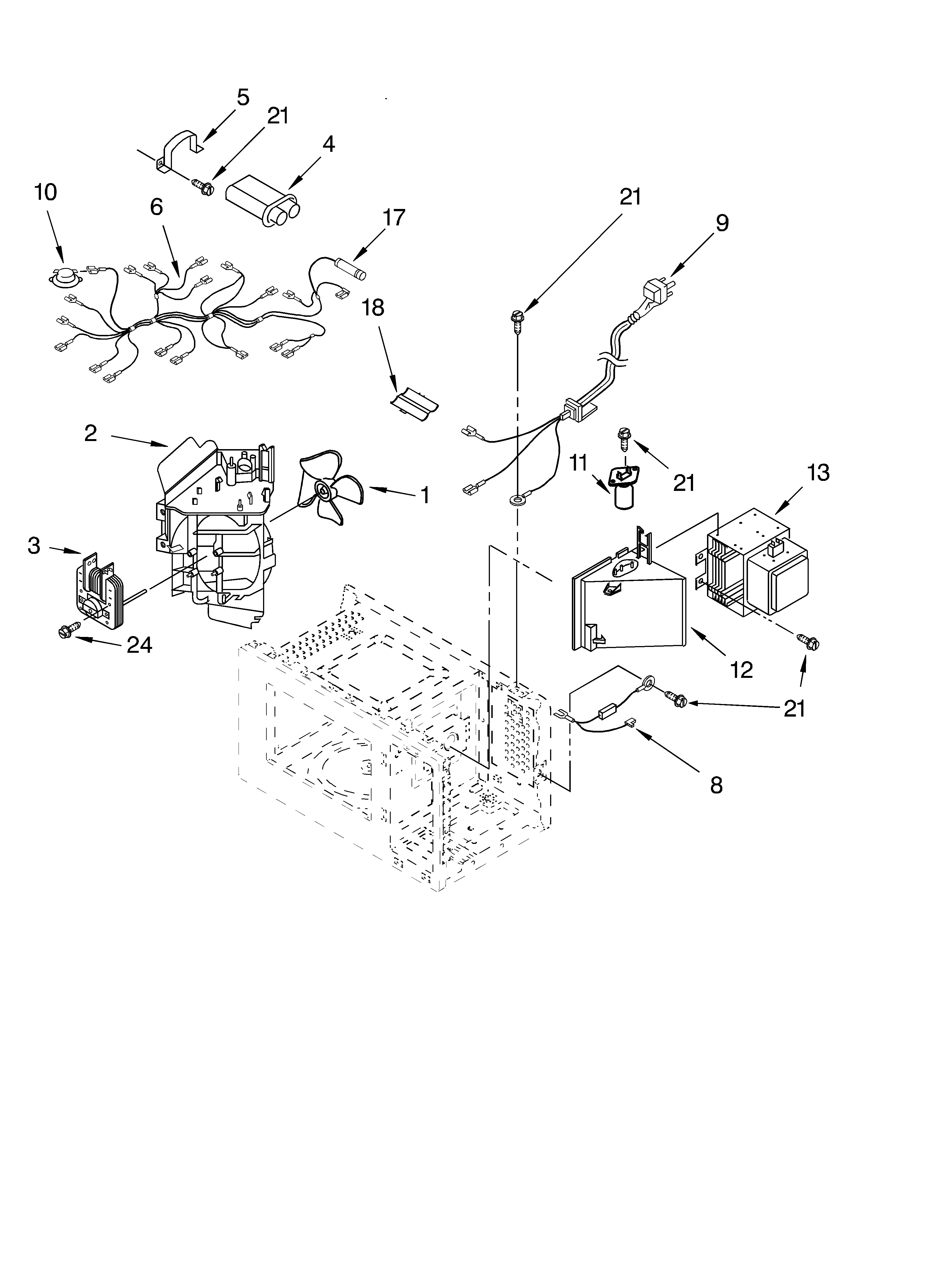 5
21
4
10
6
17
21
9
18
2
1
11
21
13
3
24
12
21
8