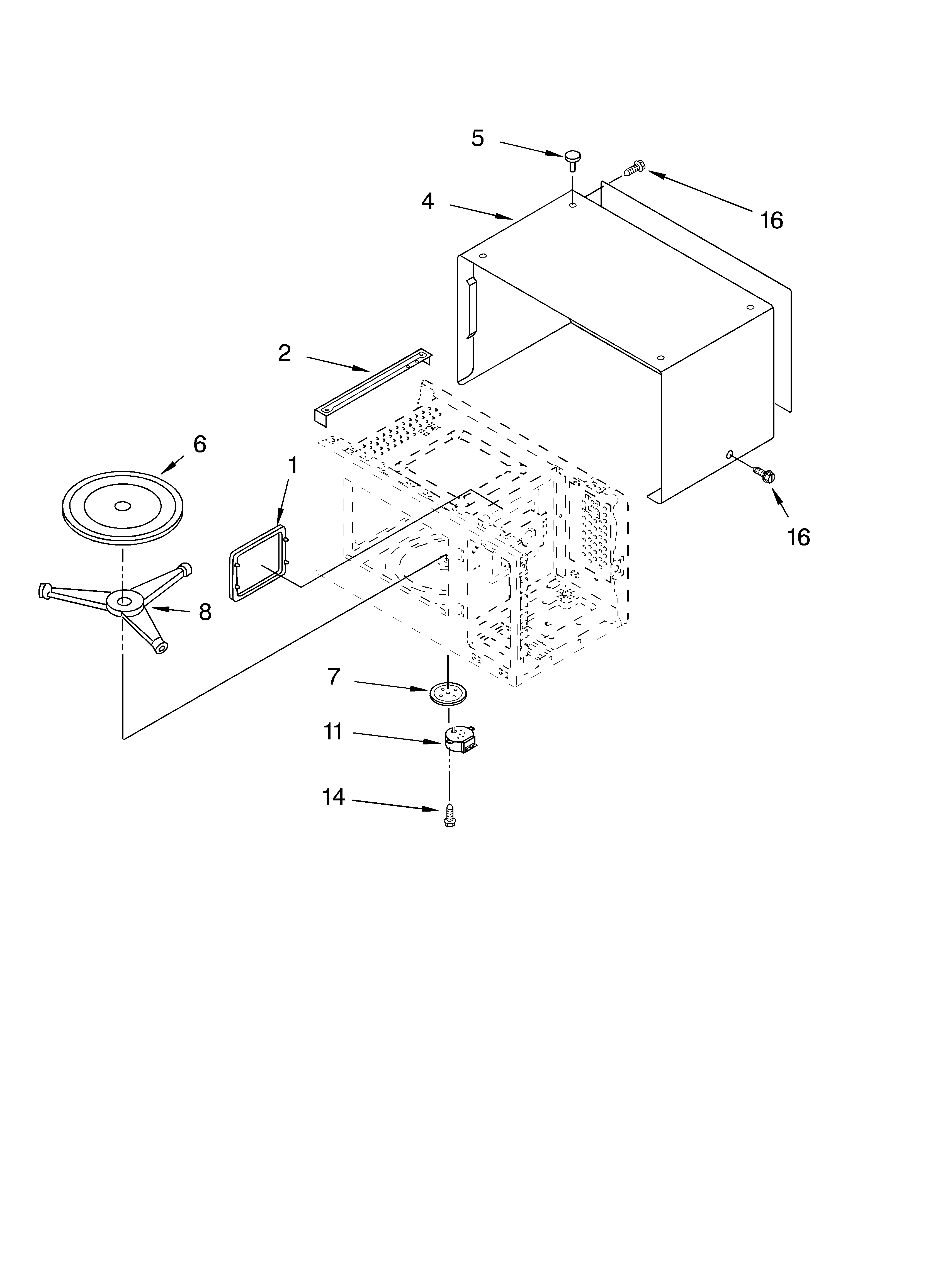 5
4
16
2
6
1
16
8
7
11
14