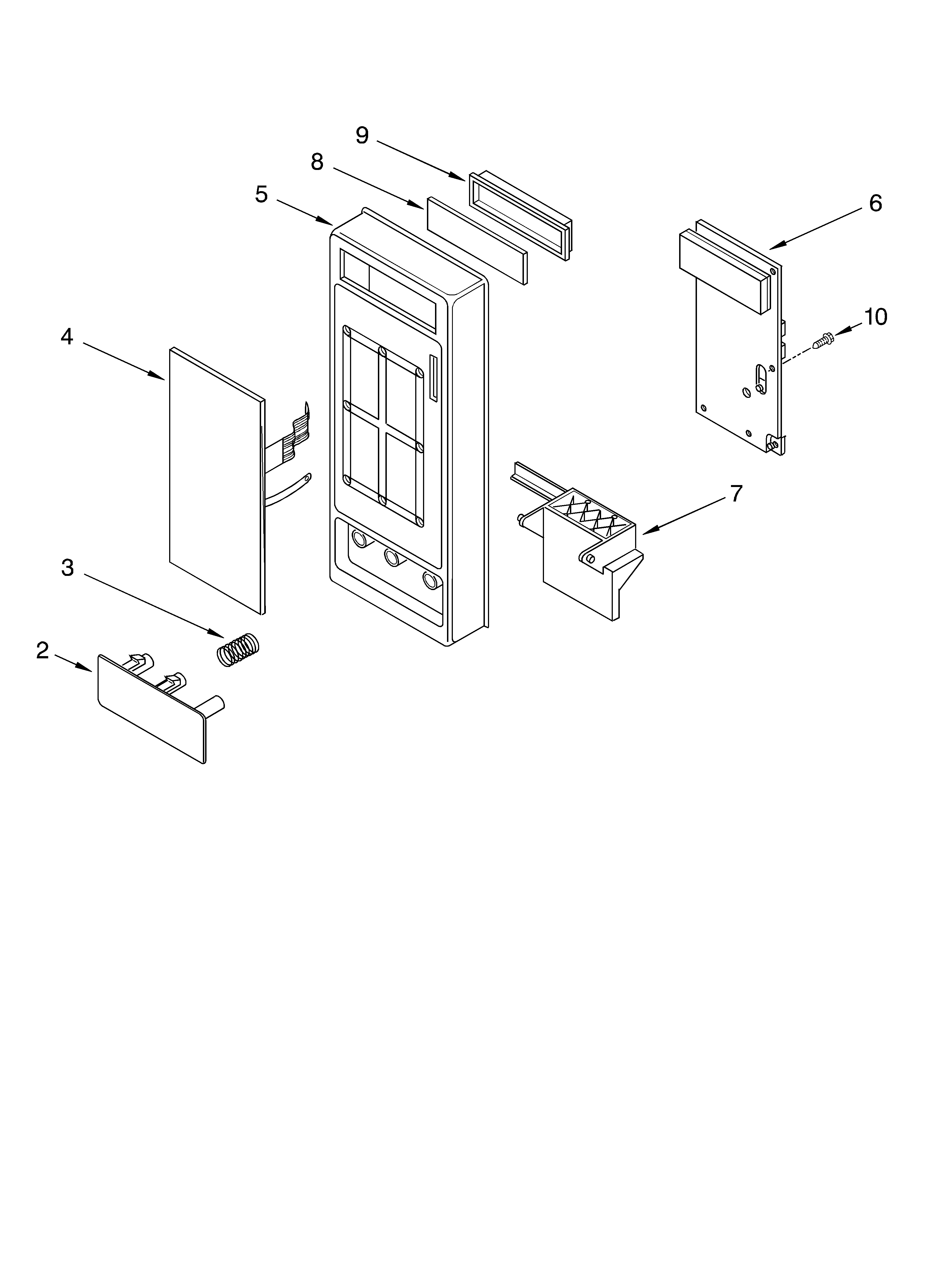 9
8
5
6
10
4
7
3
2