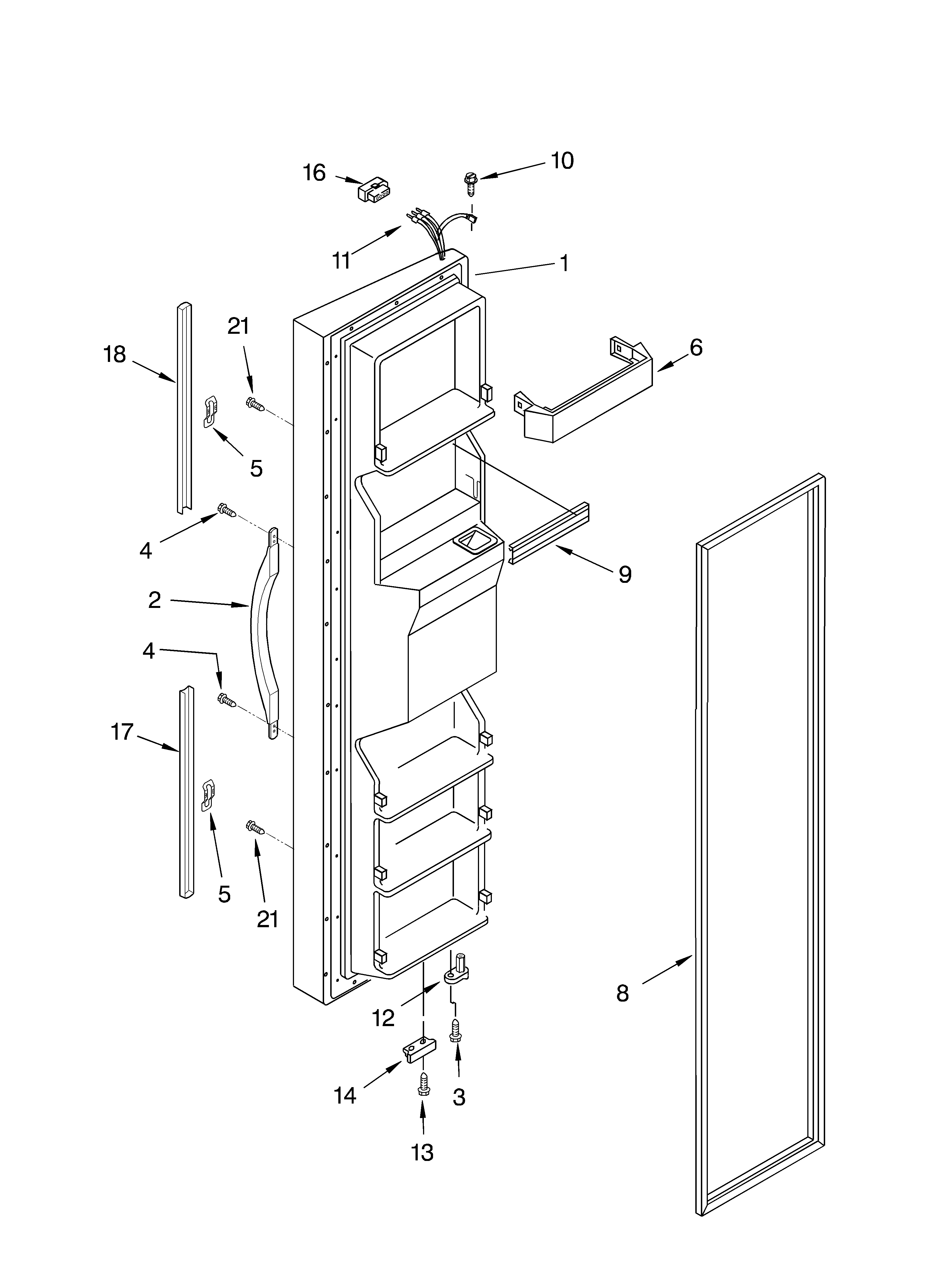 16
10
11
1
21
18
6
5
4
9
2
4
17
5
21
8
12
14
3
13