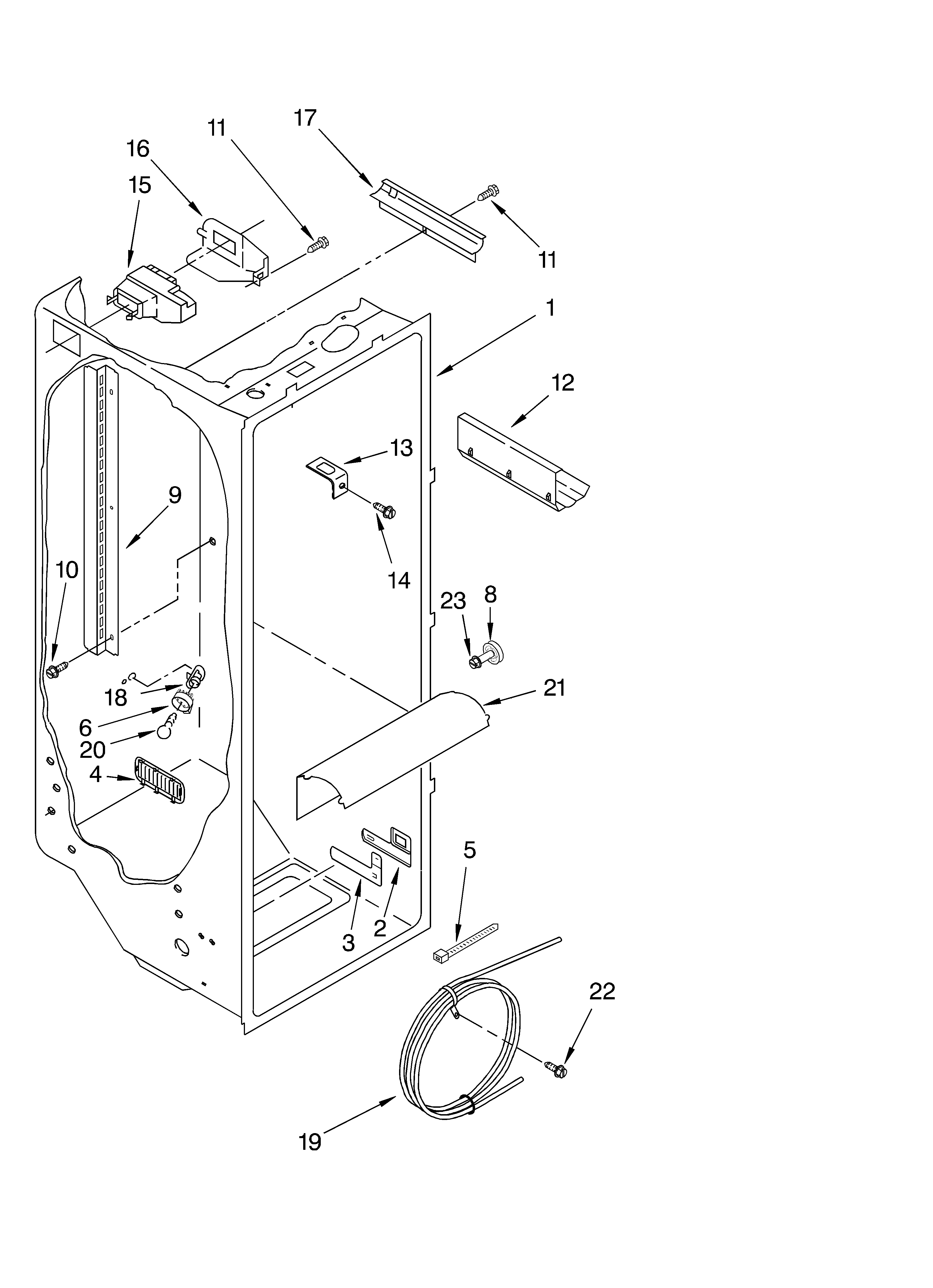 17
11
16
15
11
1
12
13
9
14
10
23
8
18
21
6
20
4
5
3
2
22
19