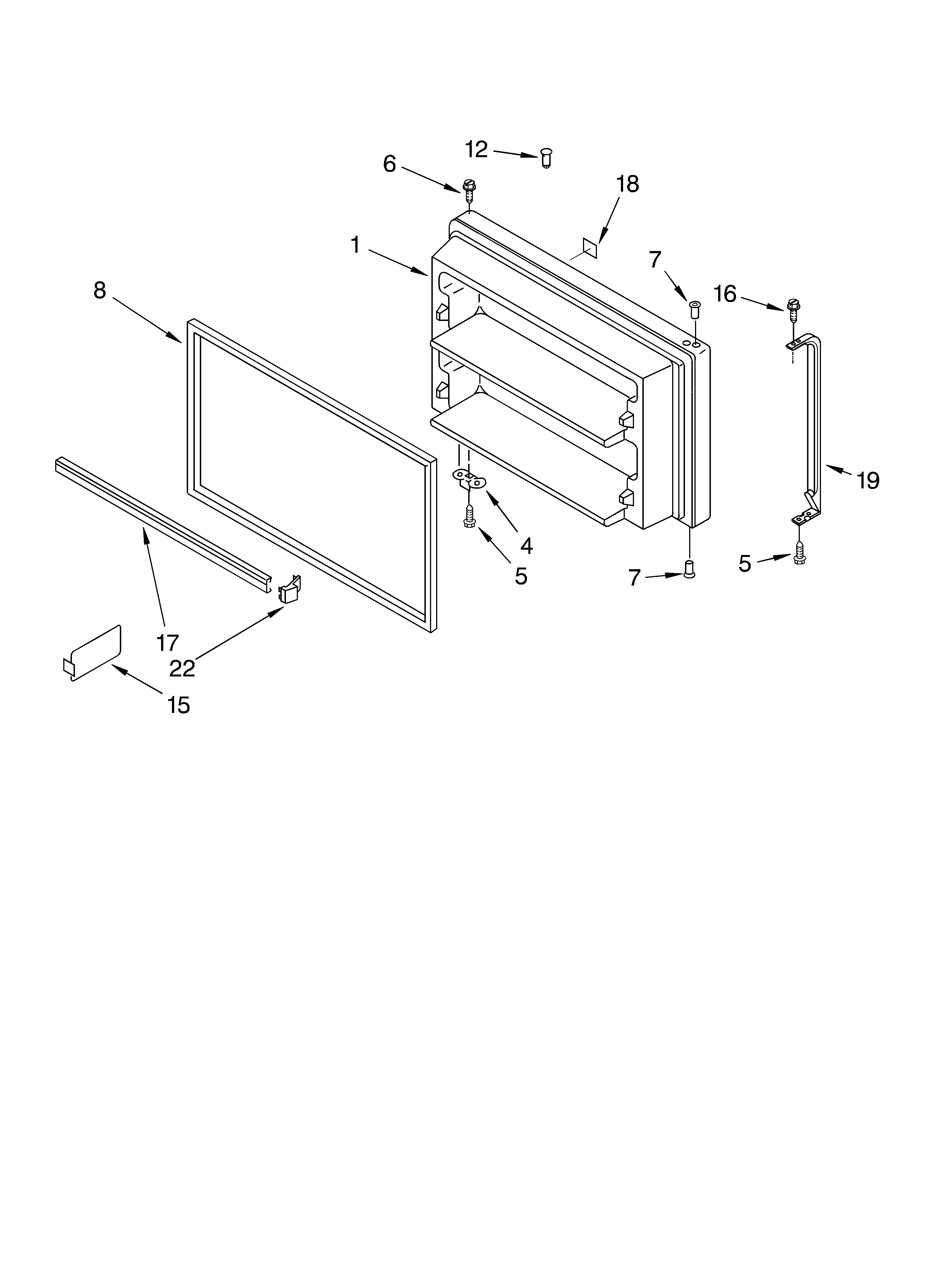 12
6
18
1
7
16
8
19
4
5
7
5
17
22
15