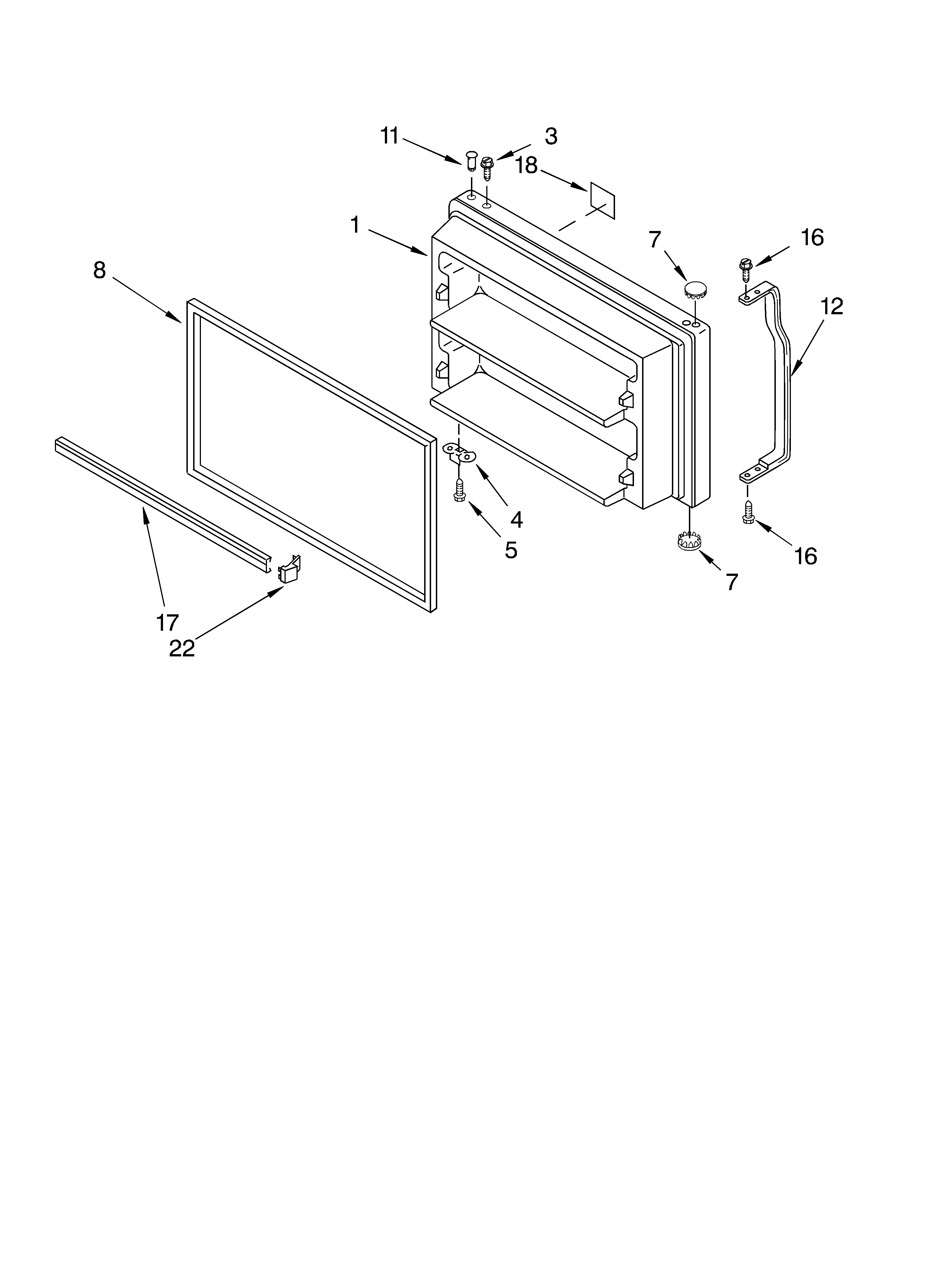 11
3
18
1
7
16
8
12
4
5
16
7
17
22