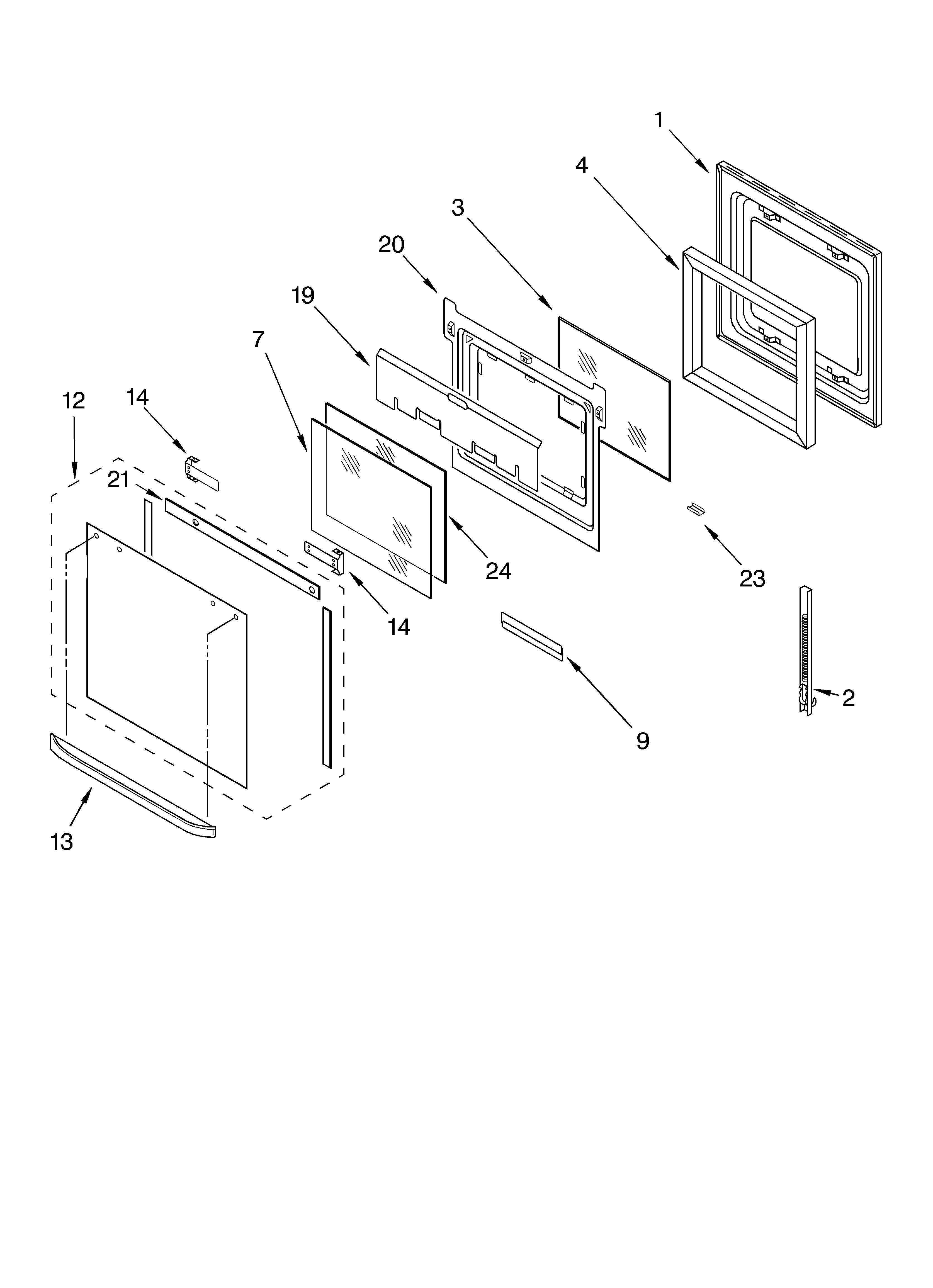 1
4
3
20
19
7
12
14
21
24
14
23
9
2
13