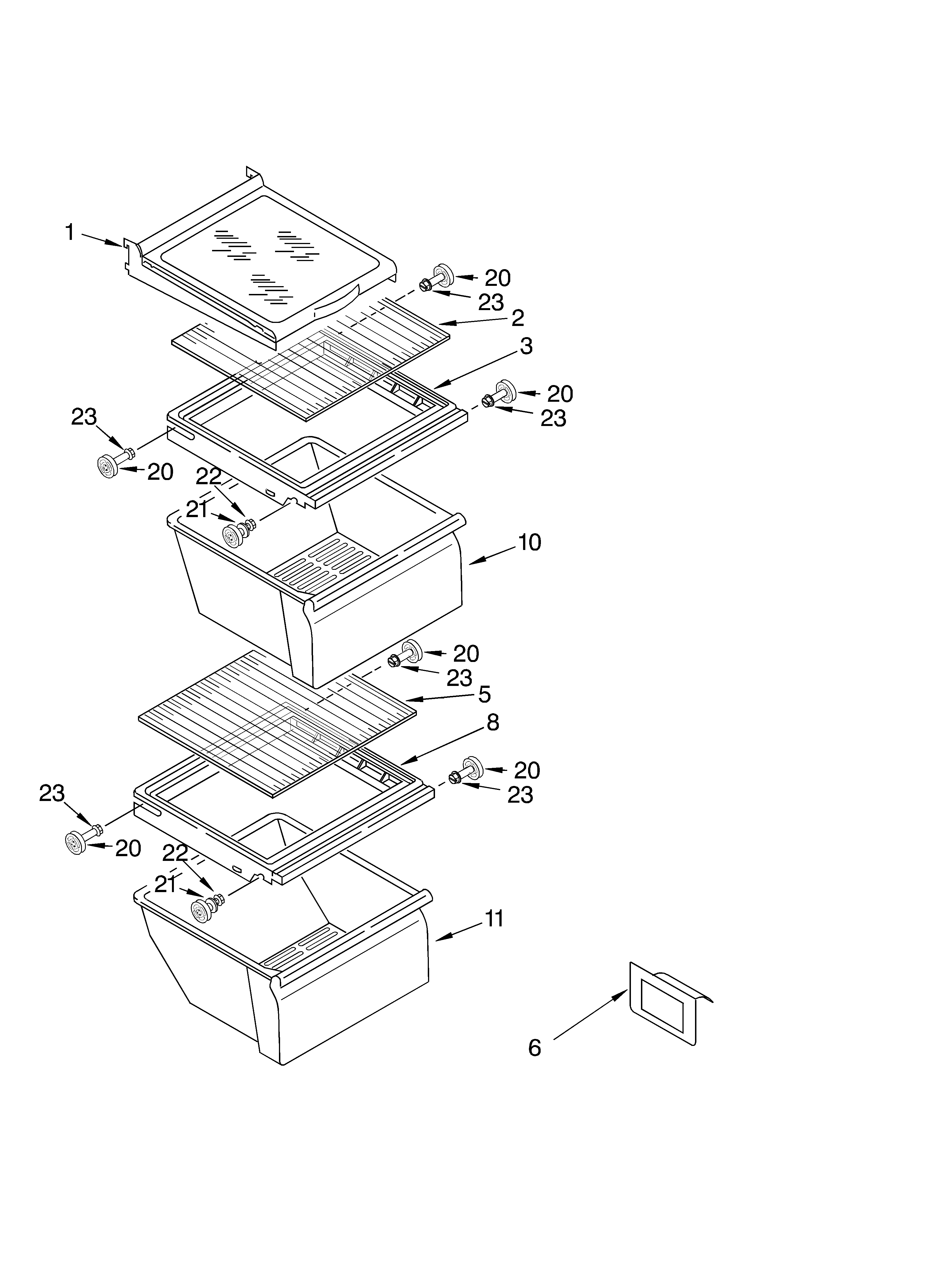 1
20
23
2
3
20
23
23
20
22
21
10
20
23
5
8
20
23
23
20
22
21
11
6