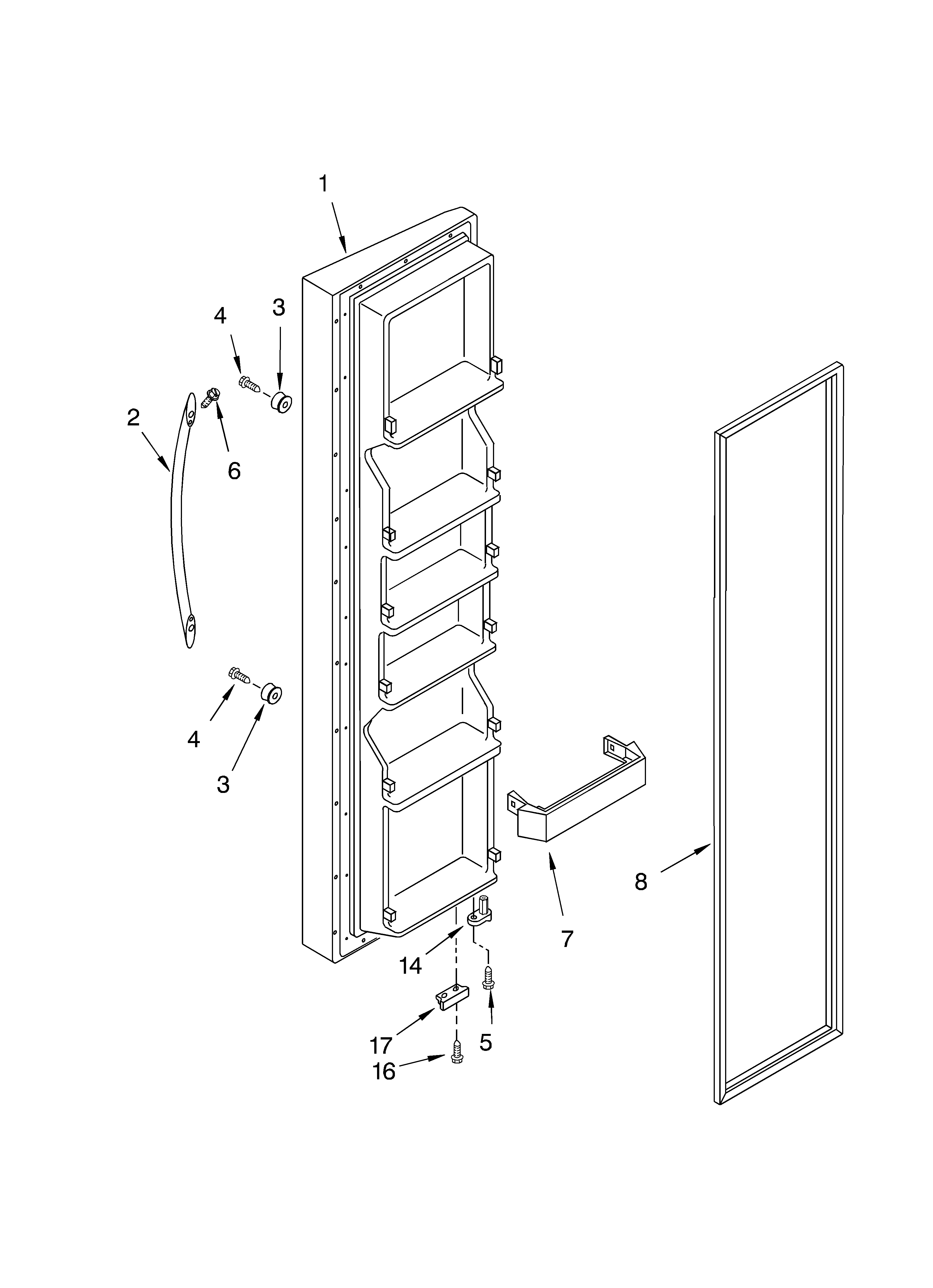 1
4
3
2
6
4
3
8
7
14
17
5
16