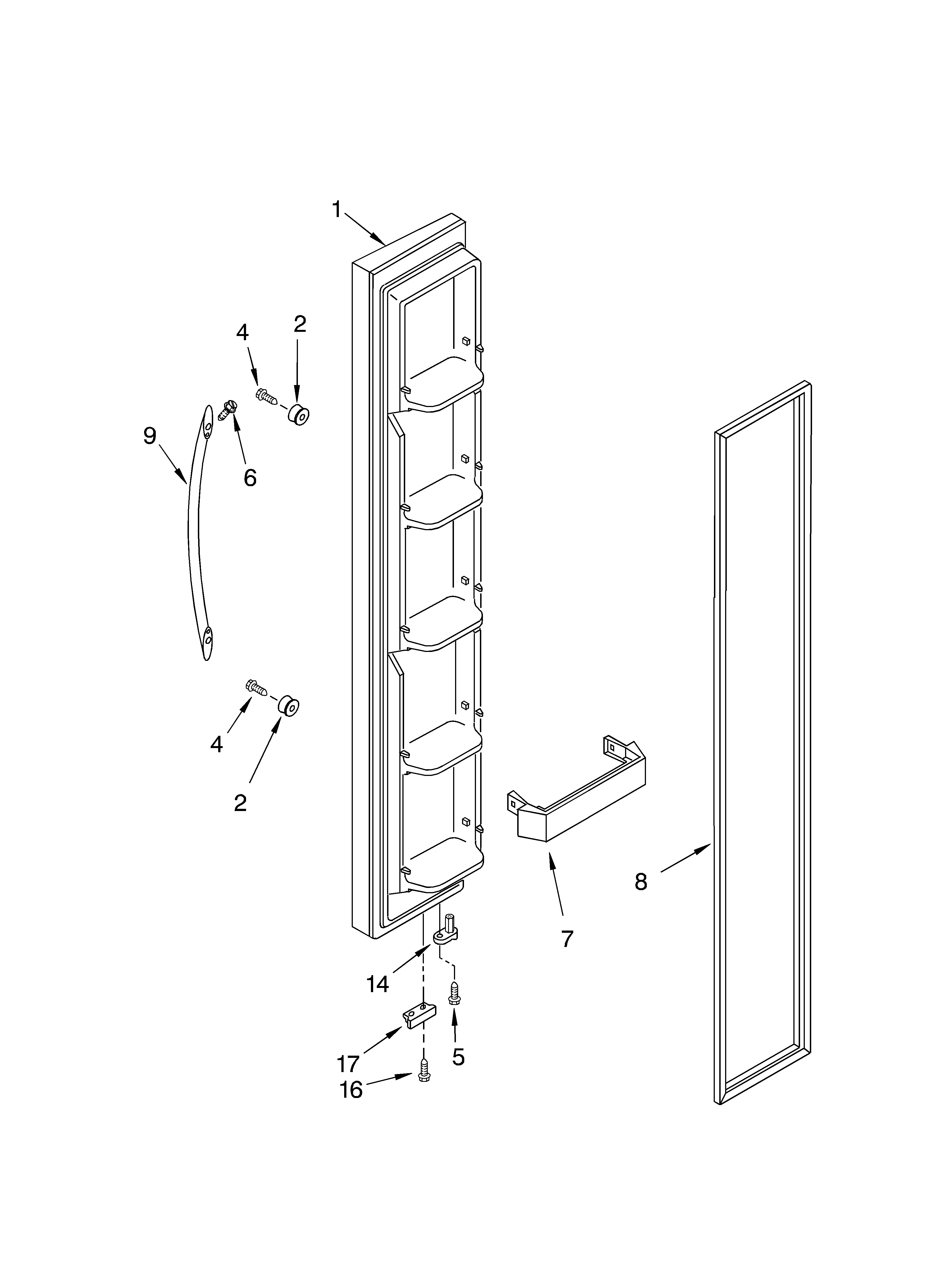 1
4
2
9
6
4
2
8
7
14
17
5
16