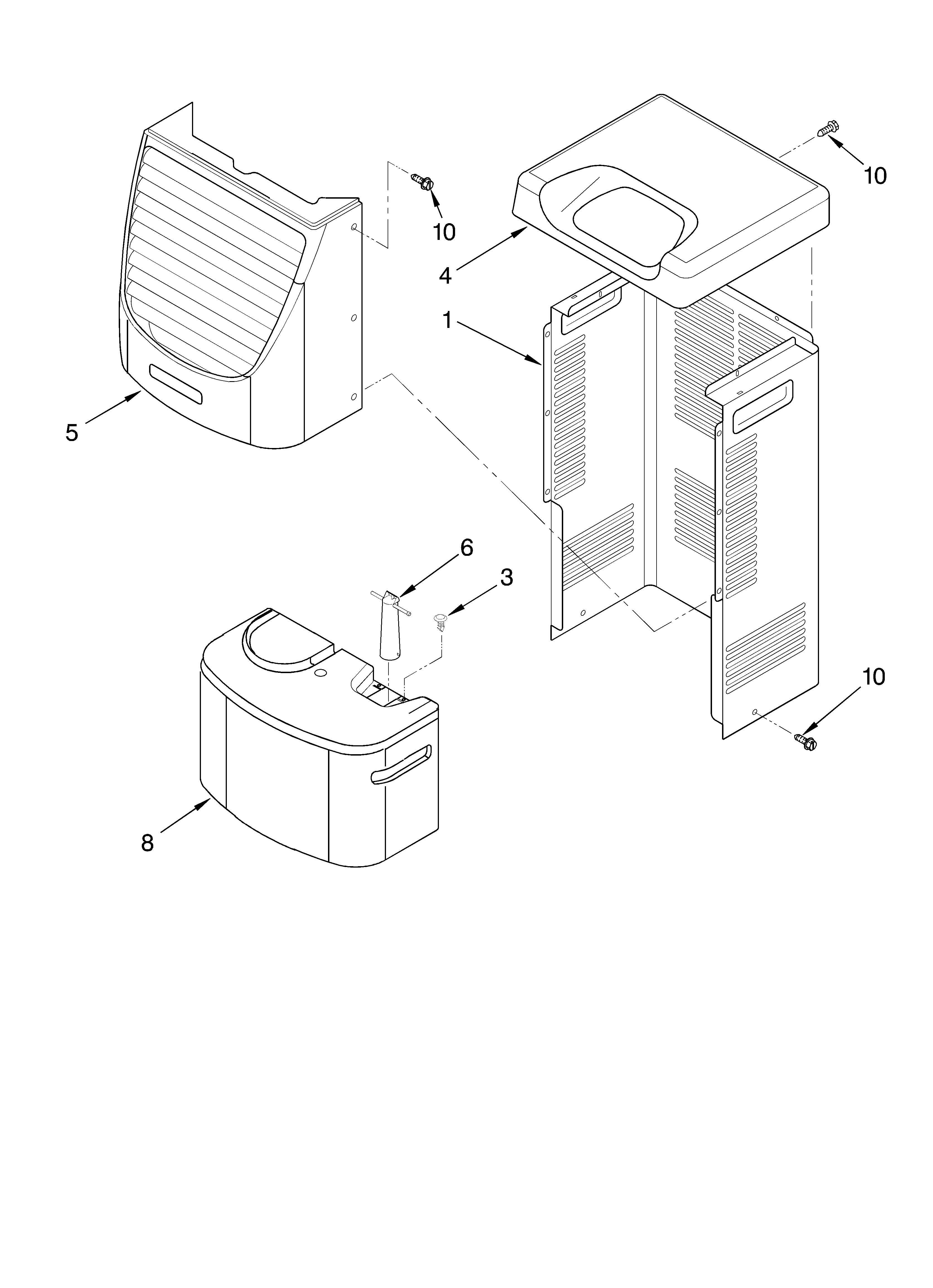 10

10

4

1

5

6

3

10

8