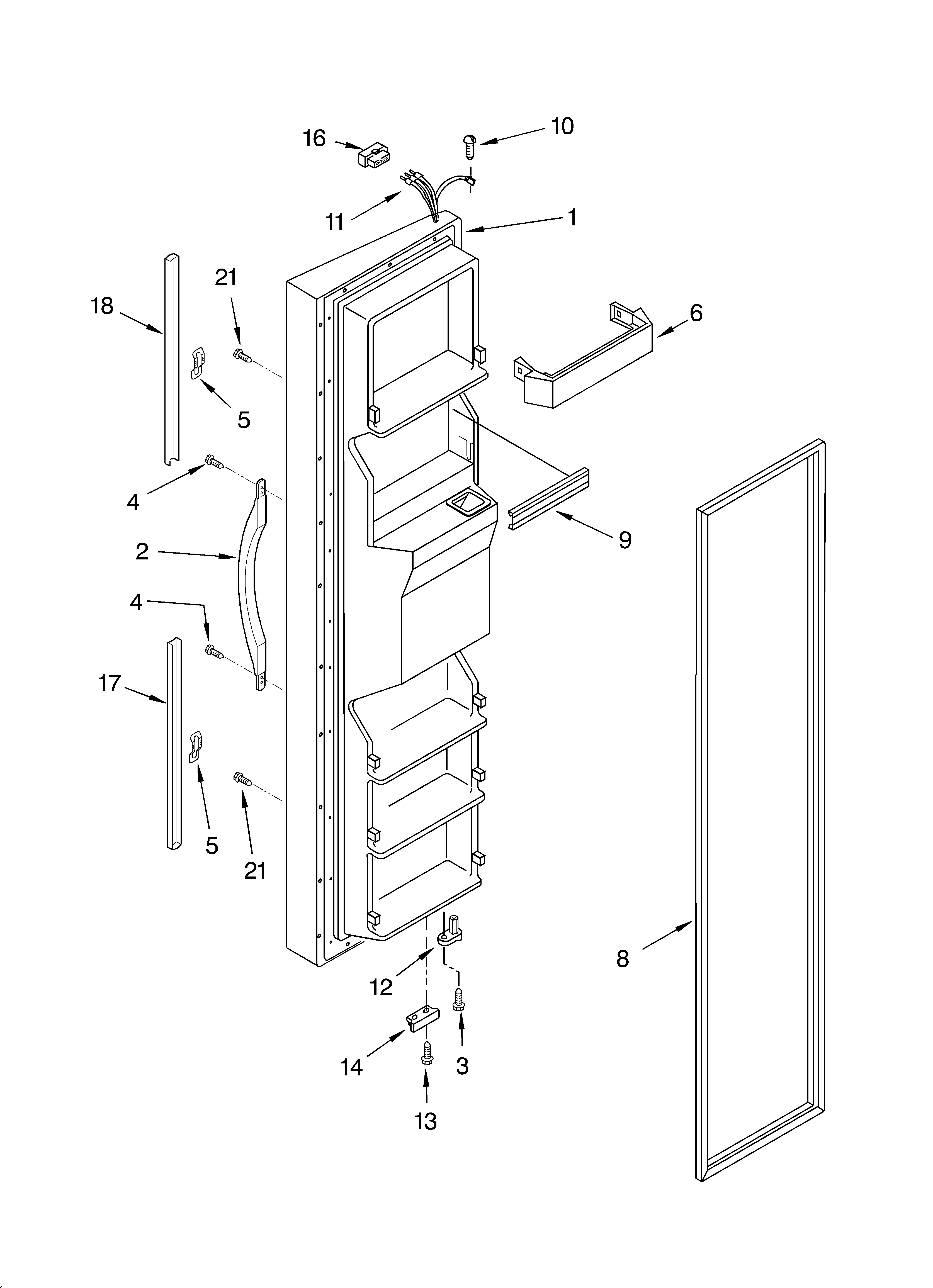 16
10
11
1
21
18
6
5
4
9
2
4
17
5
21
8
12
14
3
13