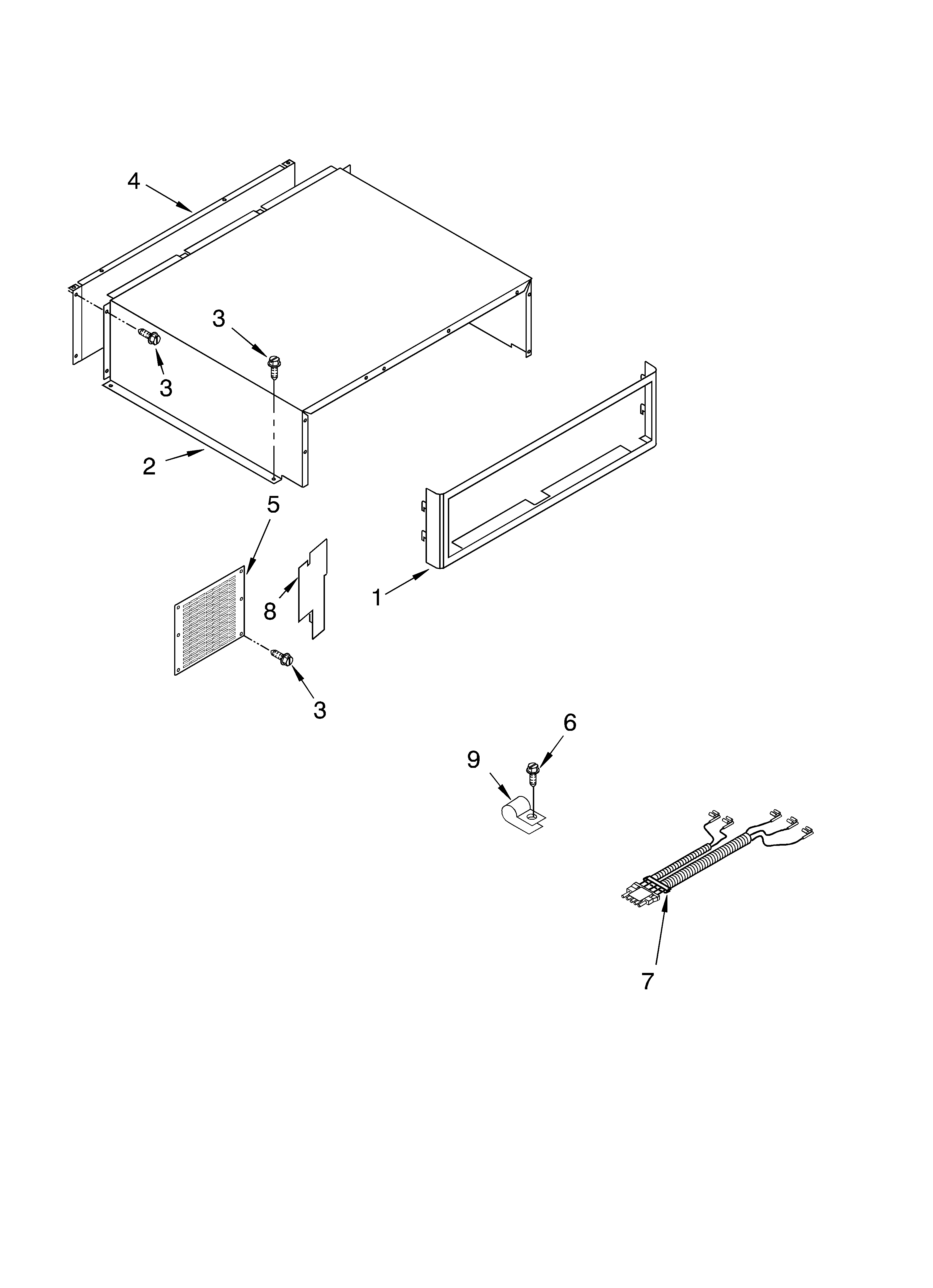 4

3

3

2

5

8

1

3

6

9

7