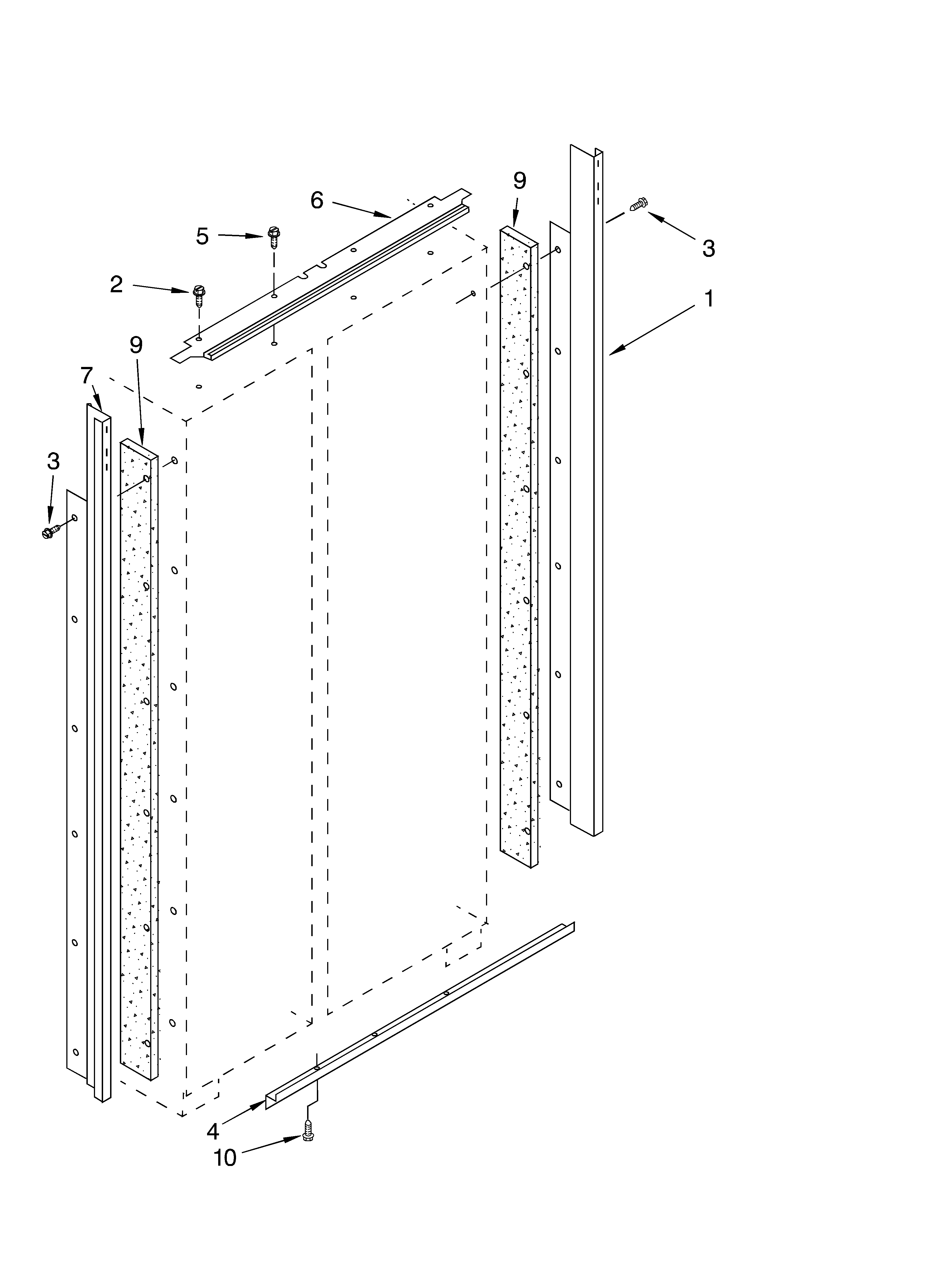 9
6
5
3
2
1
9
7
3
4
10