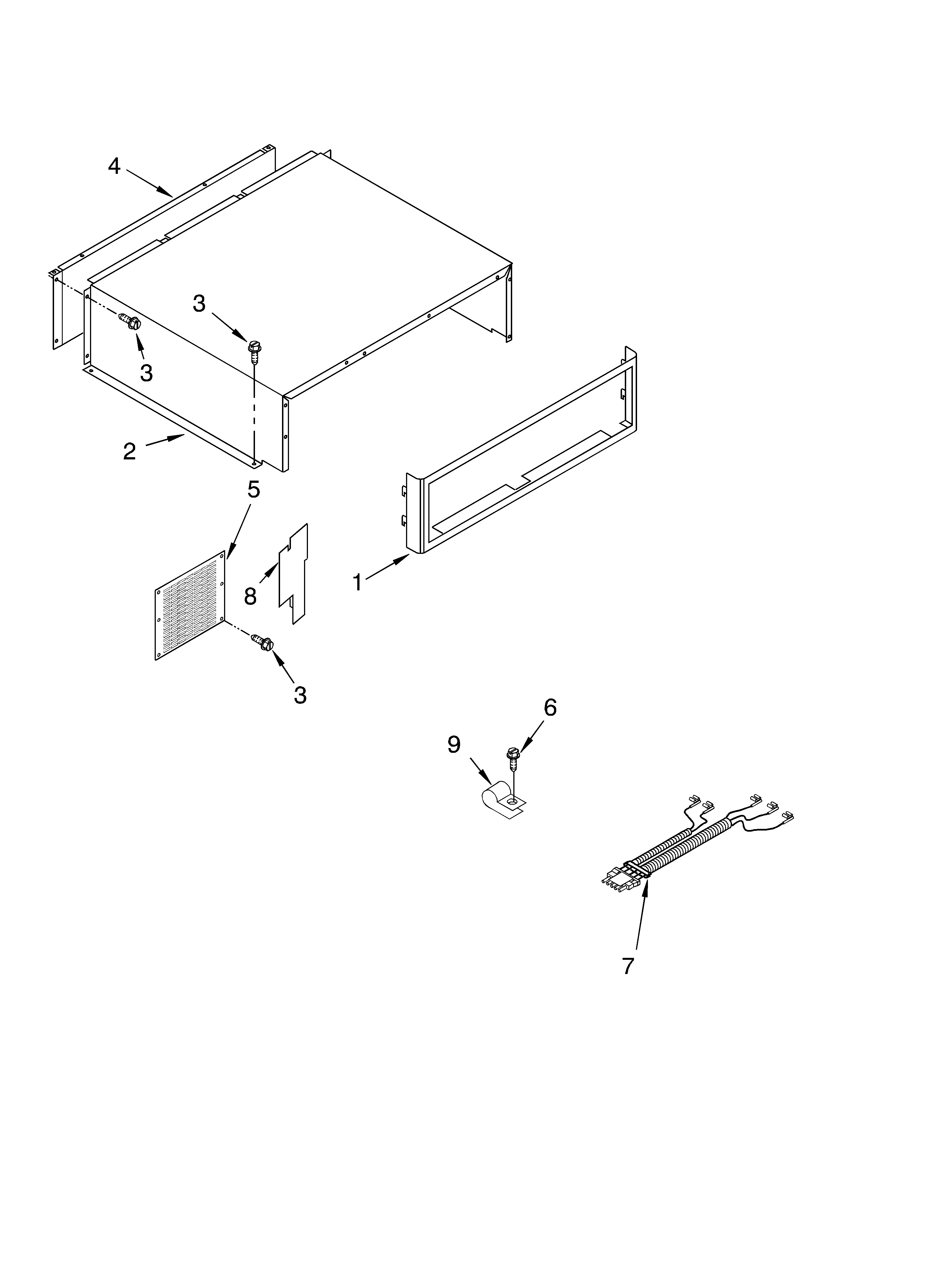 4
3
3
2
5
8
1
3
6
9
7