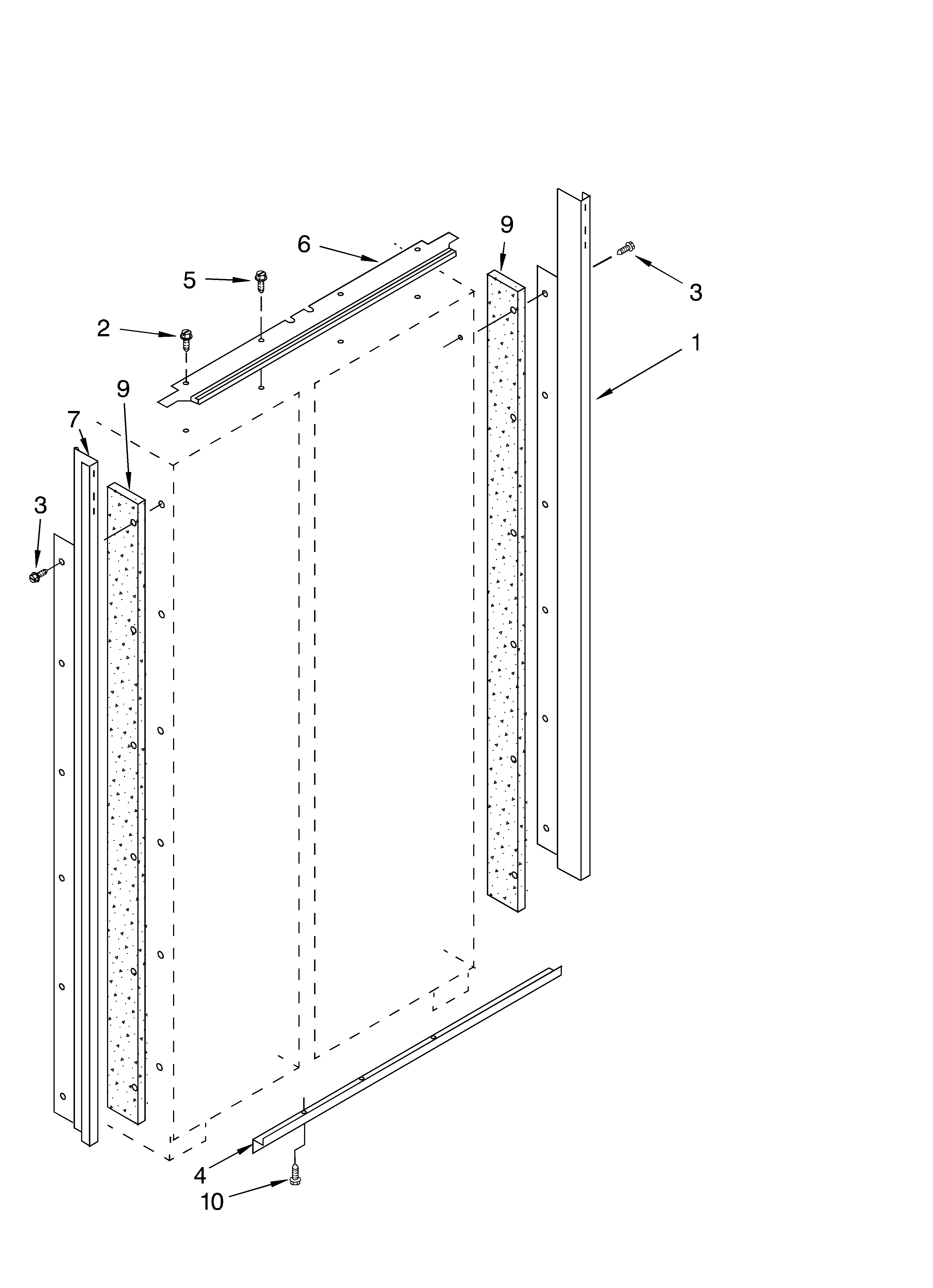 9
6
5
3
2
1
9
7
3
4
10