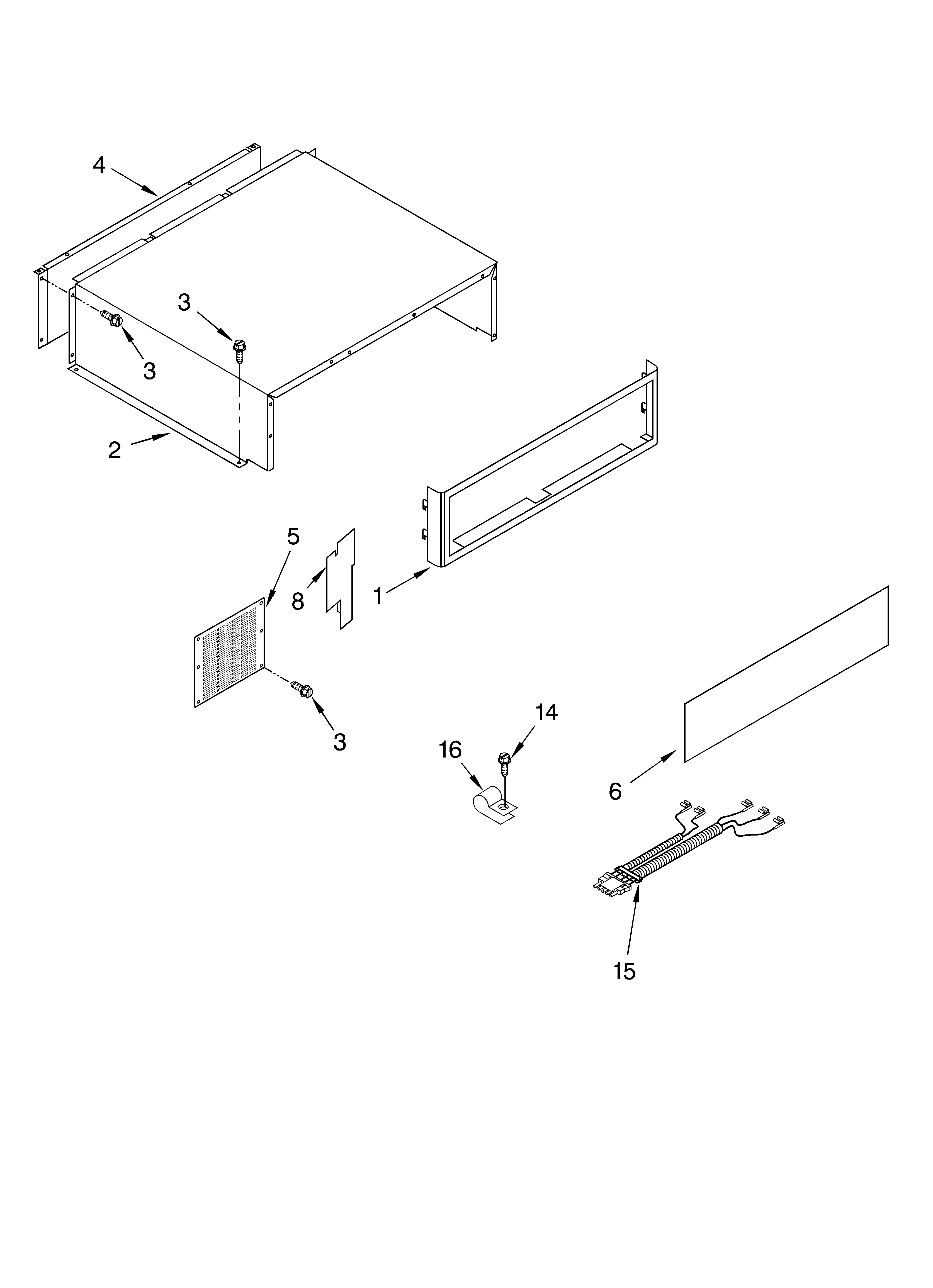 4
3
3
2
5
8
1
3
14
16
6
15