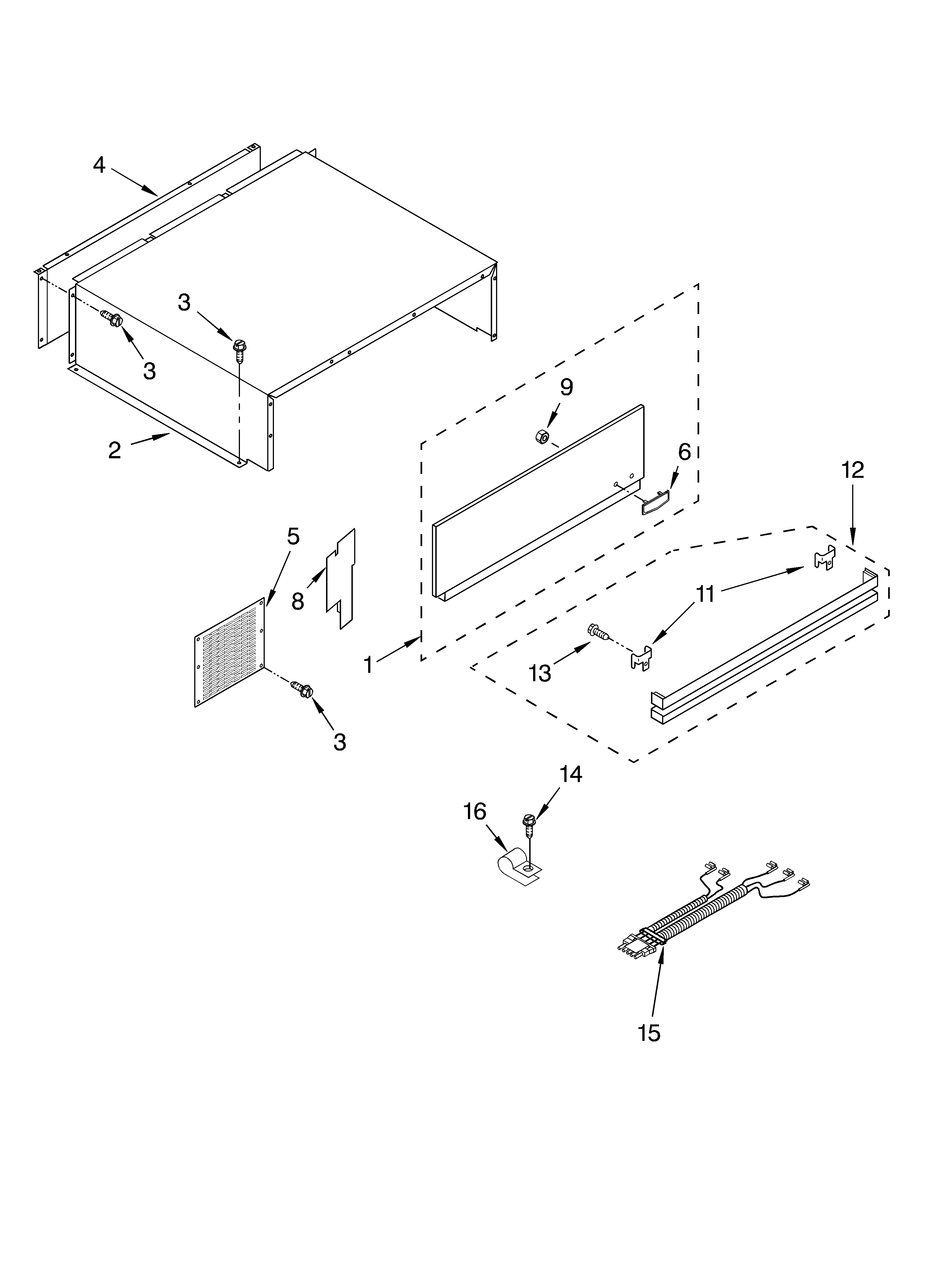 4
3
3
2
9
6
12
5
8
11
1
13
3
14
16
15