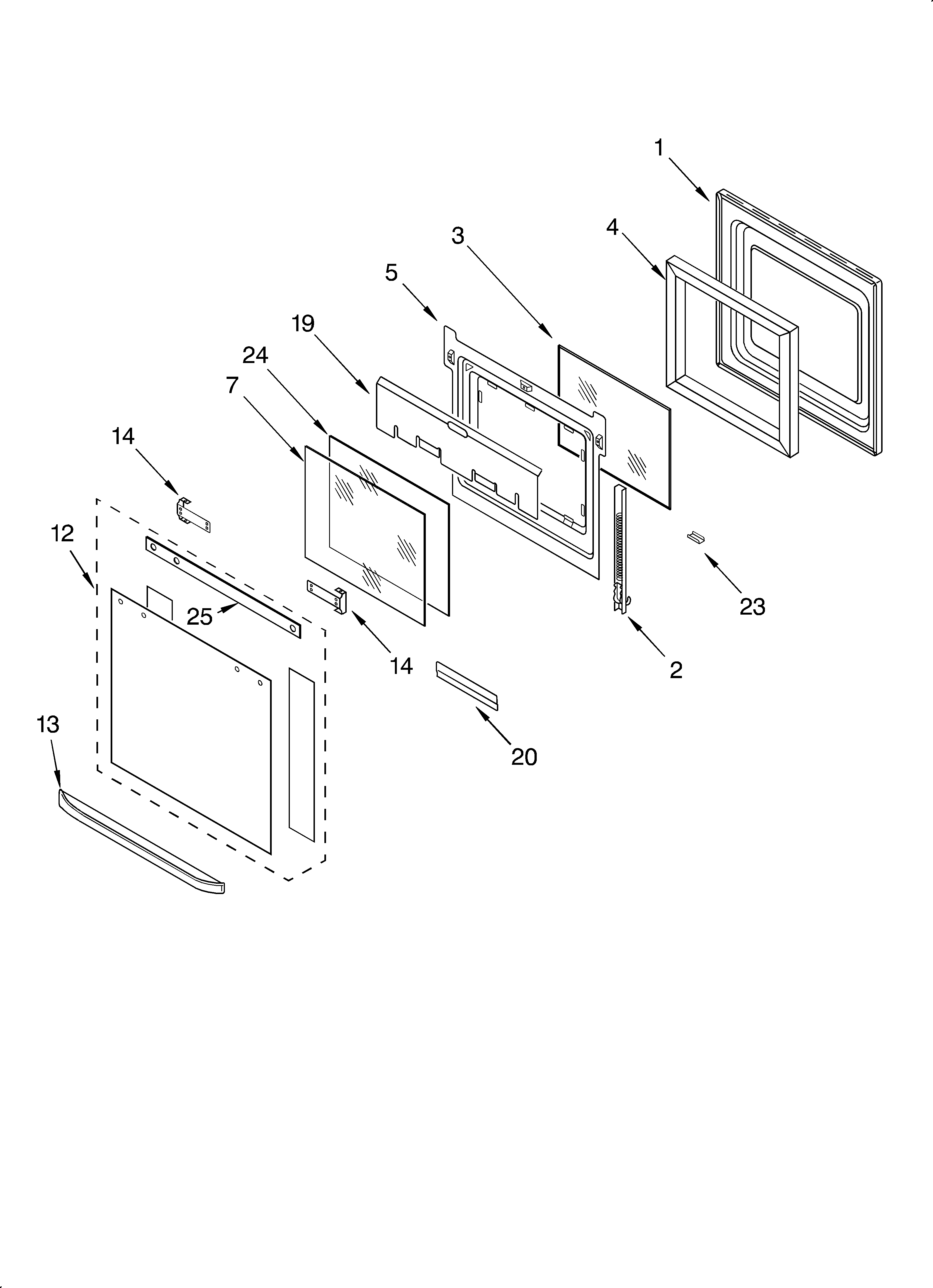 1
4
3
5
19
24
7
14
12
25
14
23
2
20
13