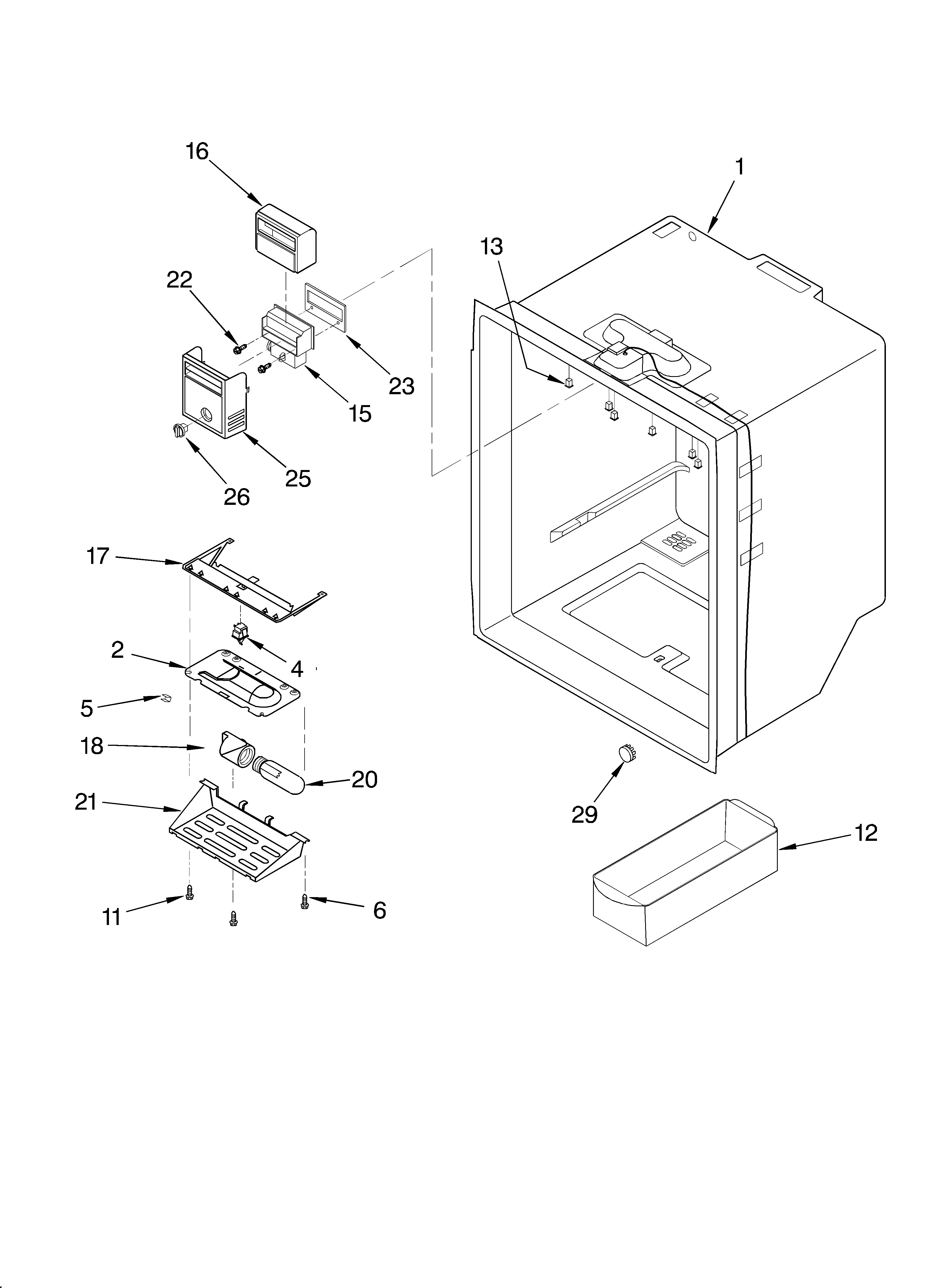 16
1
13
22
23
15
25
26
17
4
2
5
18
20
21
29
12
11
6