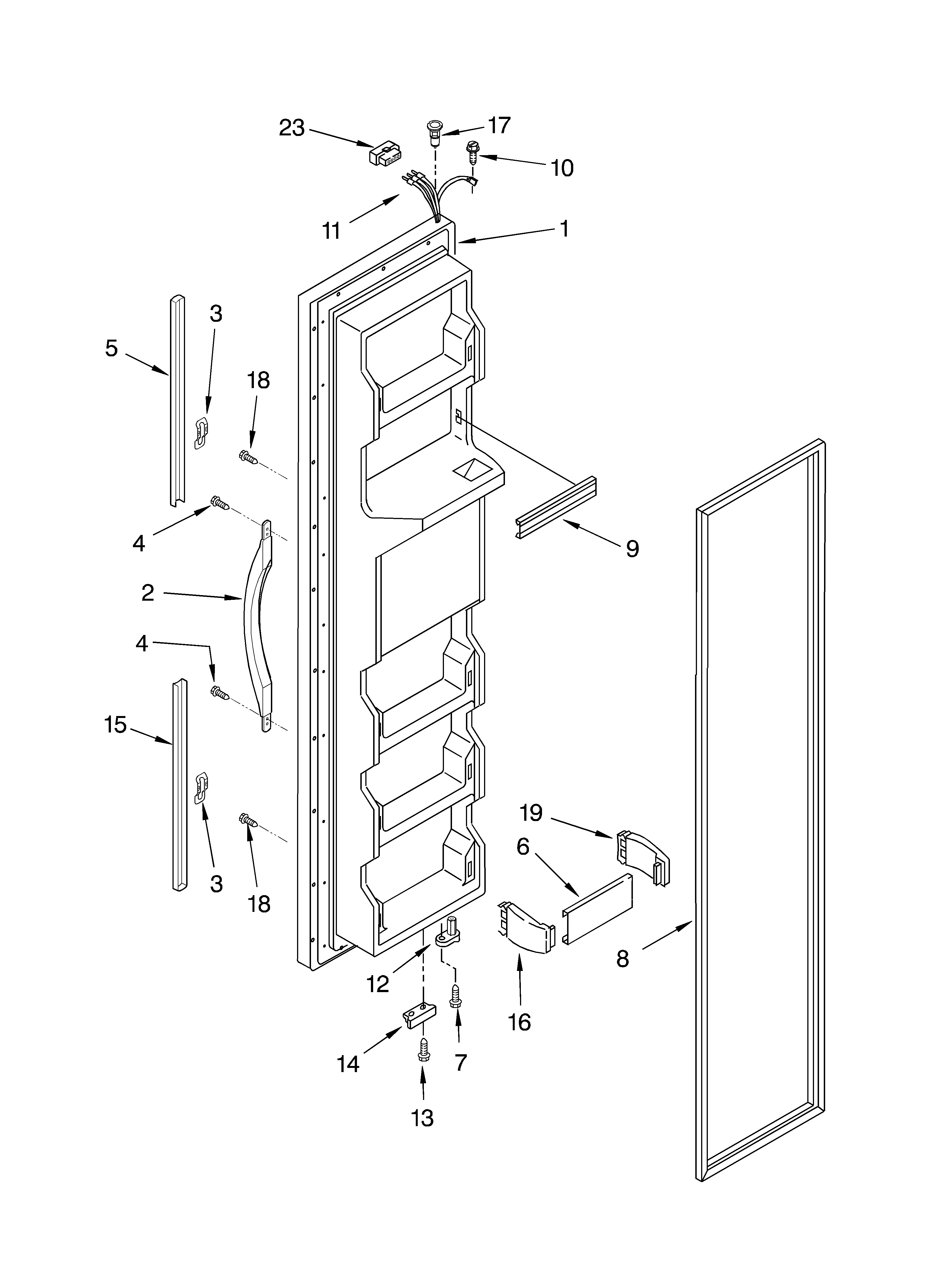 23
17
10
11
1
3
5
18
4
9
2
4
15
3
18
19
6
8
12
16
14
7
13