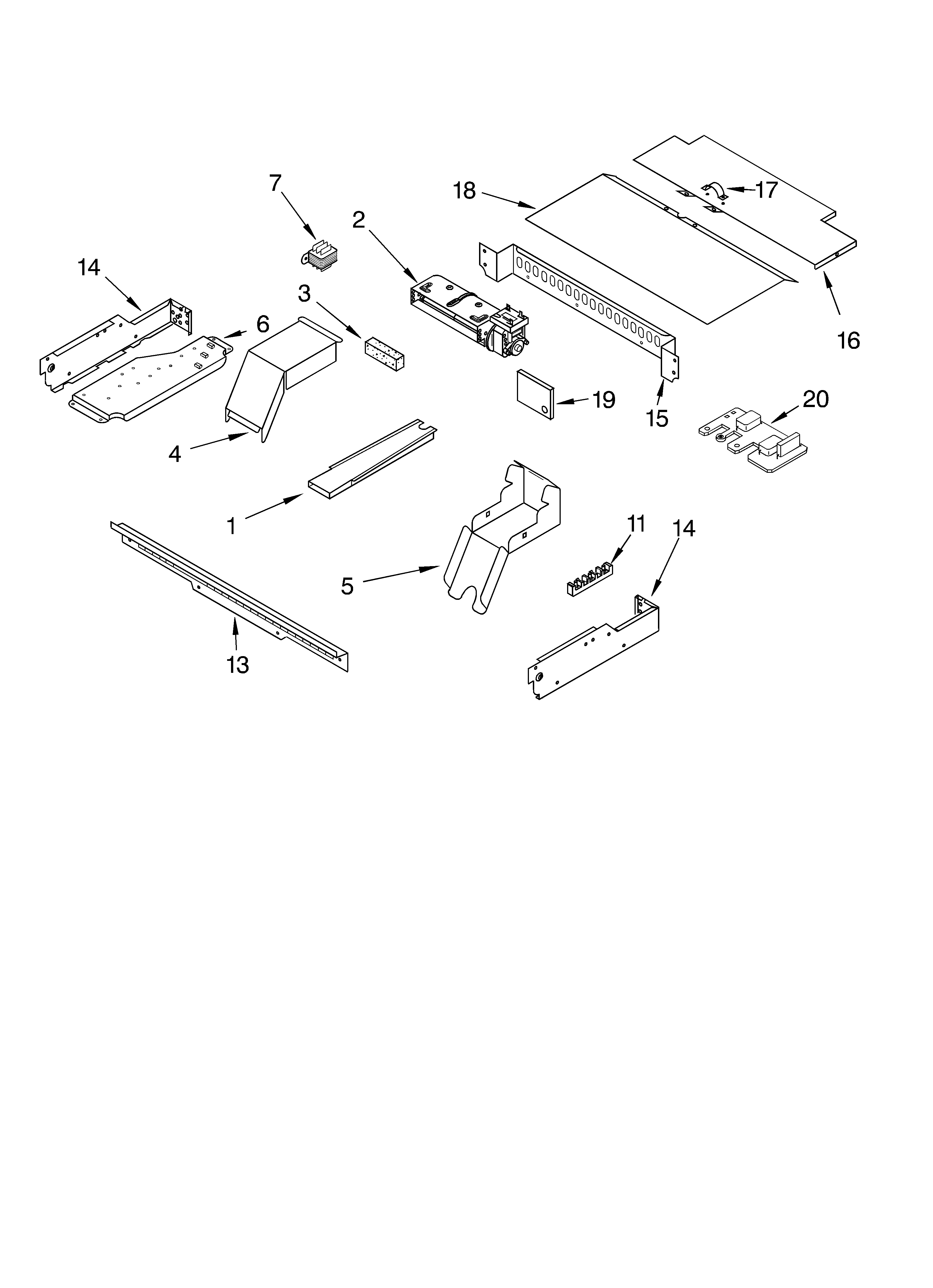 7
18
17
2
14
3
6
16
19
15
20
4
1
11
14
5
13