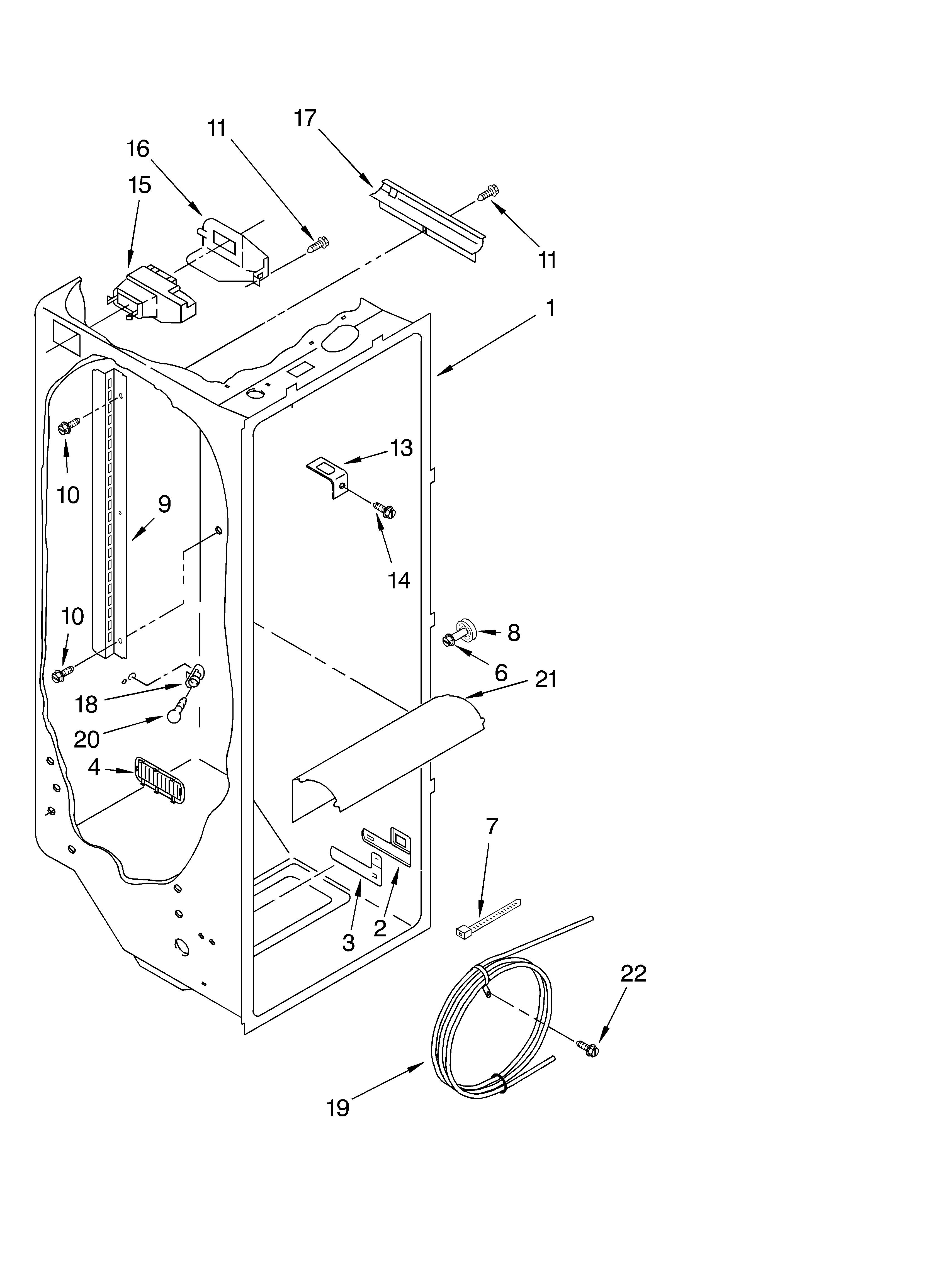 17
11
16
15
11
1
13
10
9
14
10
8
6
21
18
20
4
7
3
2
22
19