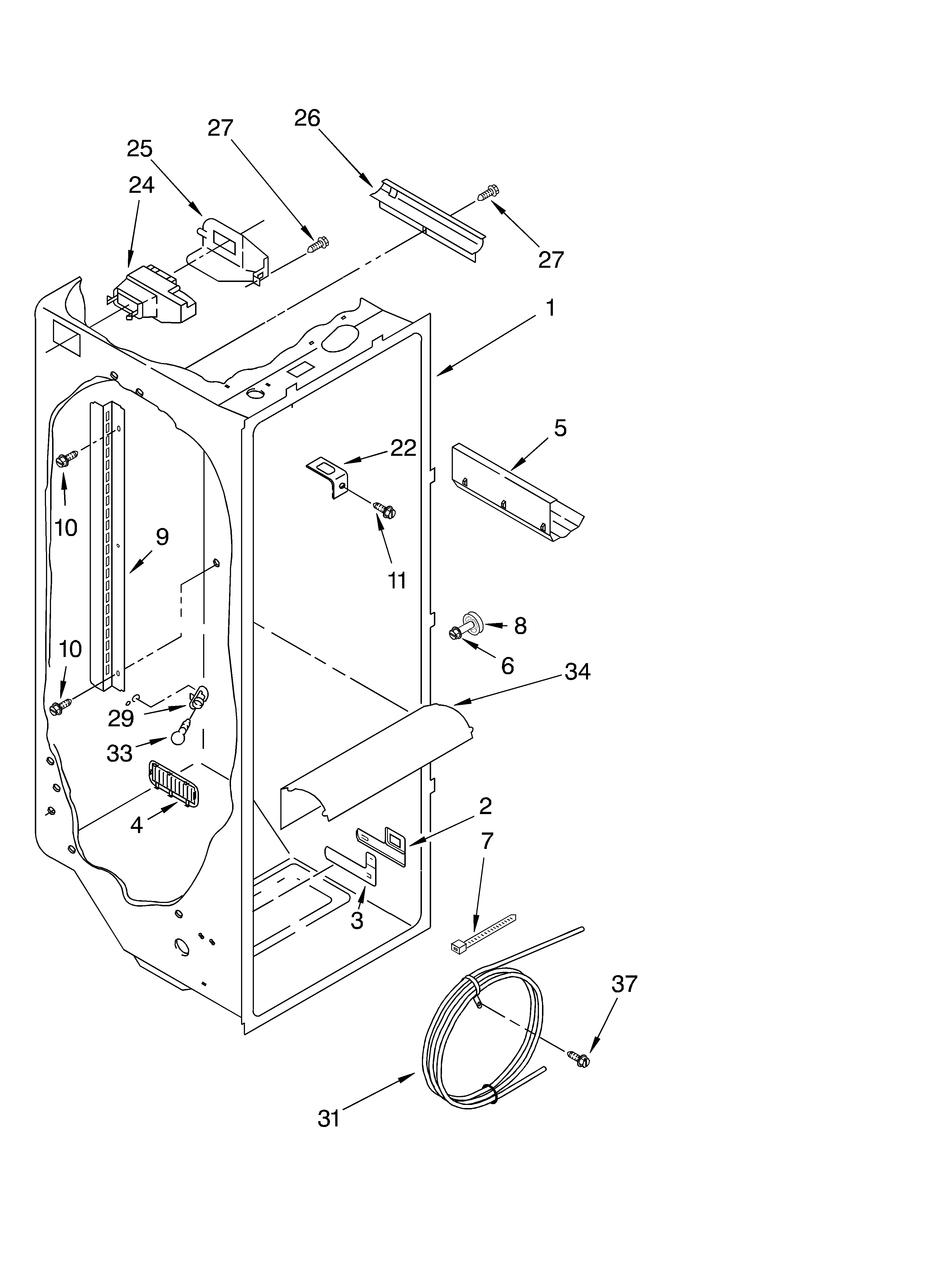 26
27
25
24
27
1
5
22
10
9
11
8
6
10
34
29
33
4
2
7
3
37
31