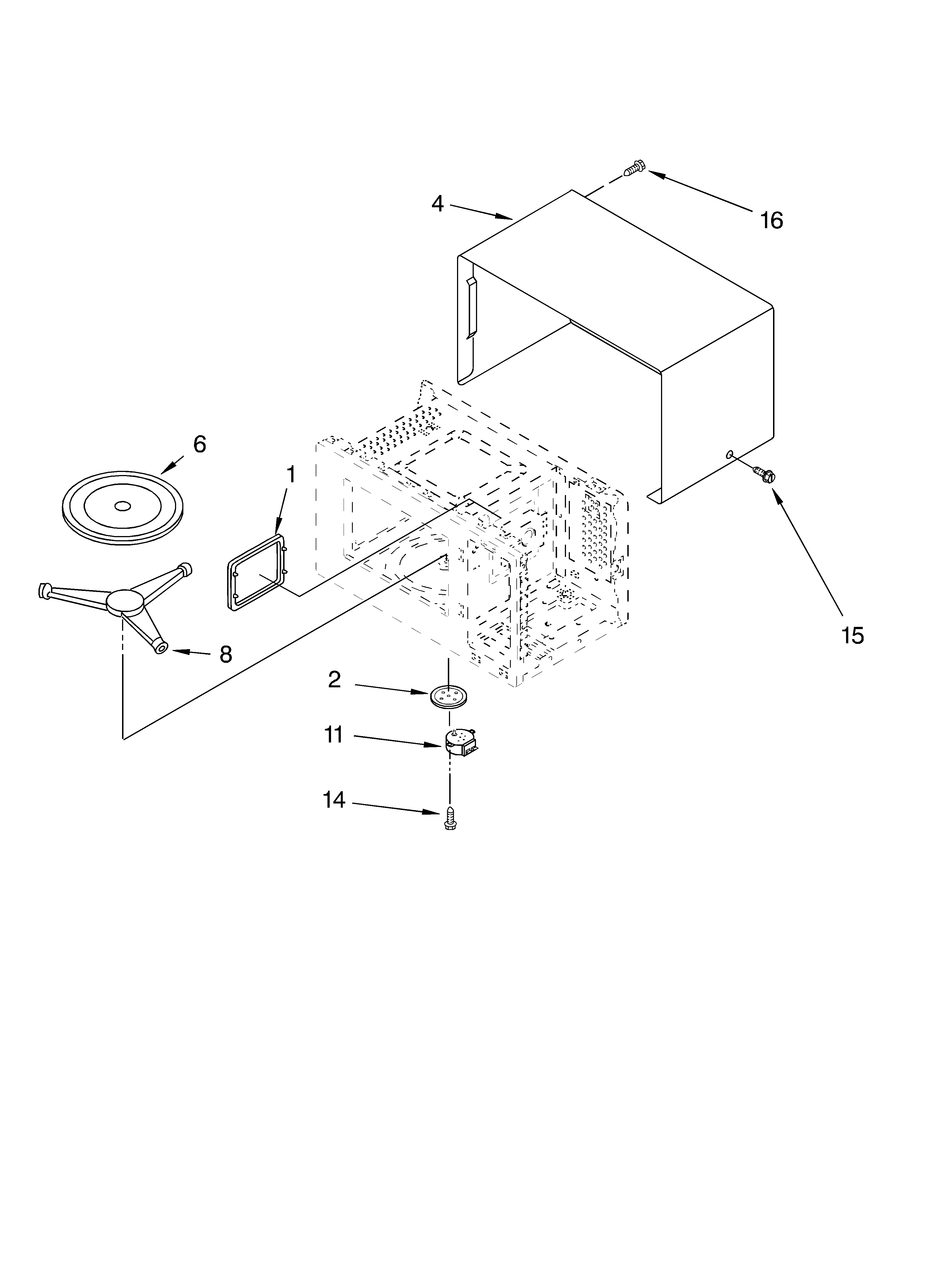 4
16
6
1
15
8
2
11
14