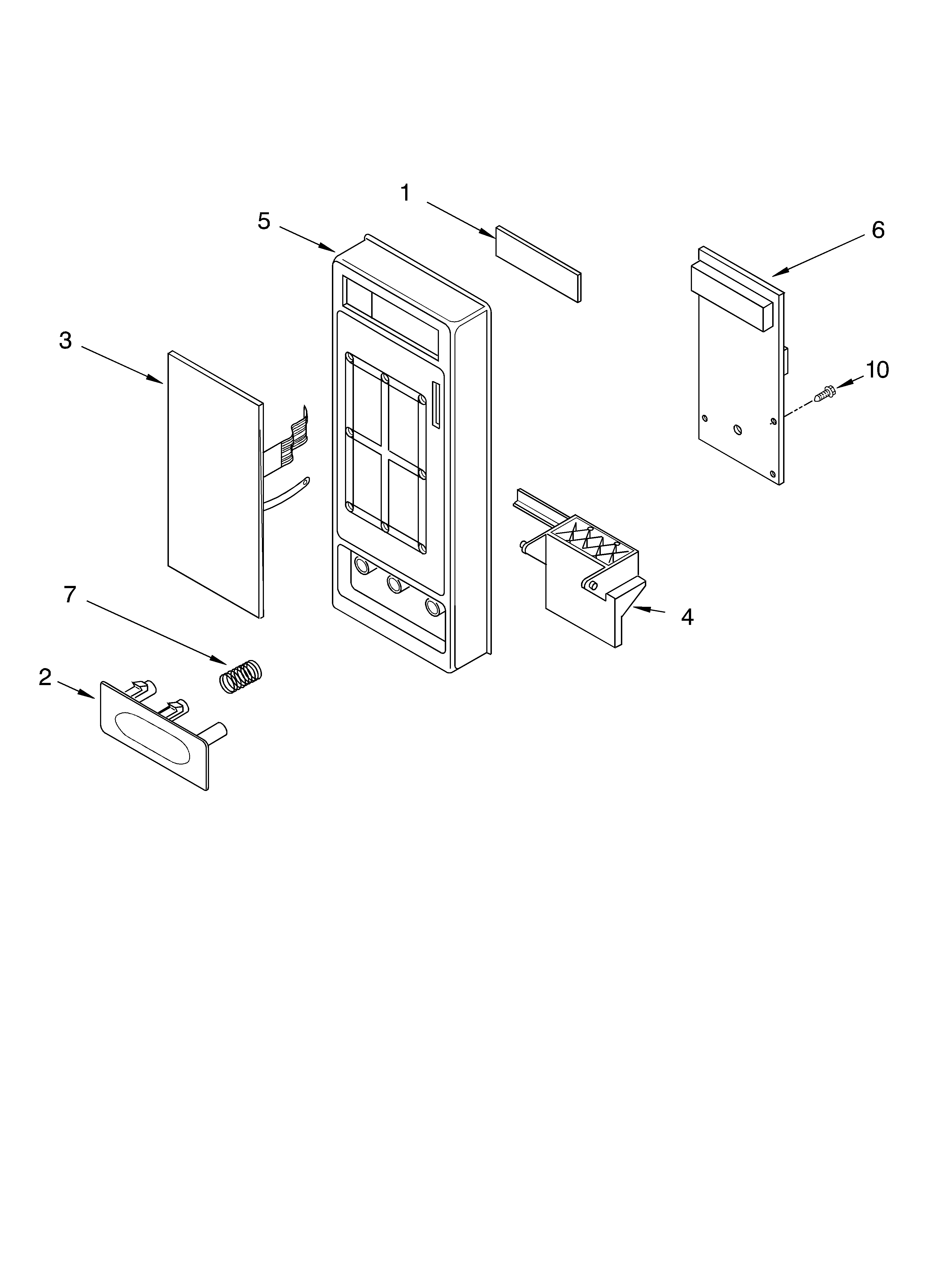 1
5
6
3
10
7
4
2