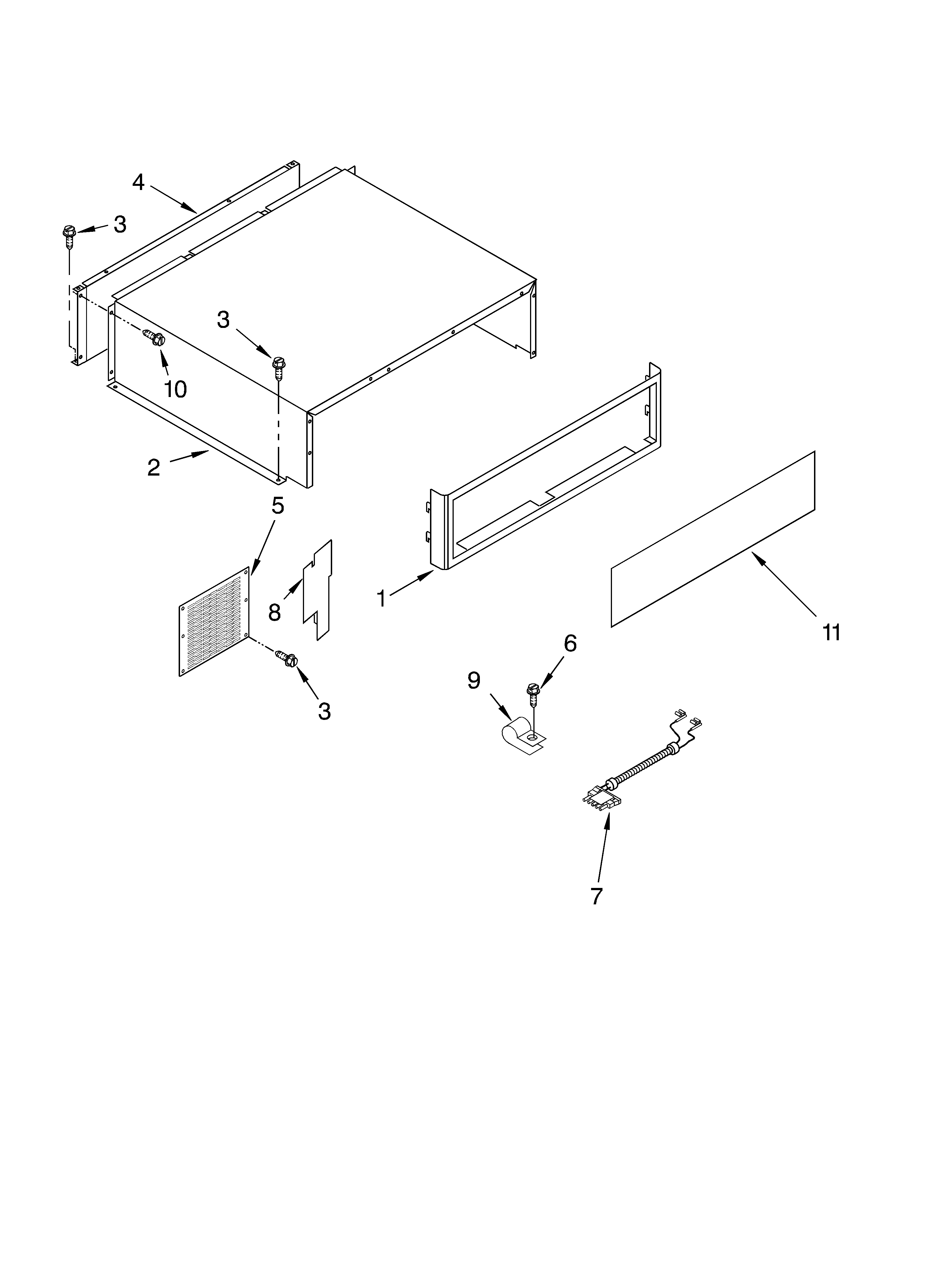 4
3
3
10
2
5
8
1
11
6
9
3
7